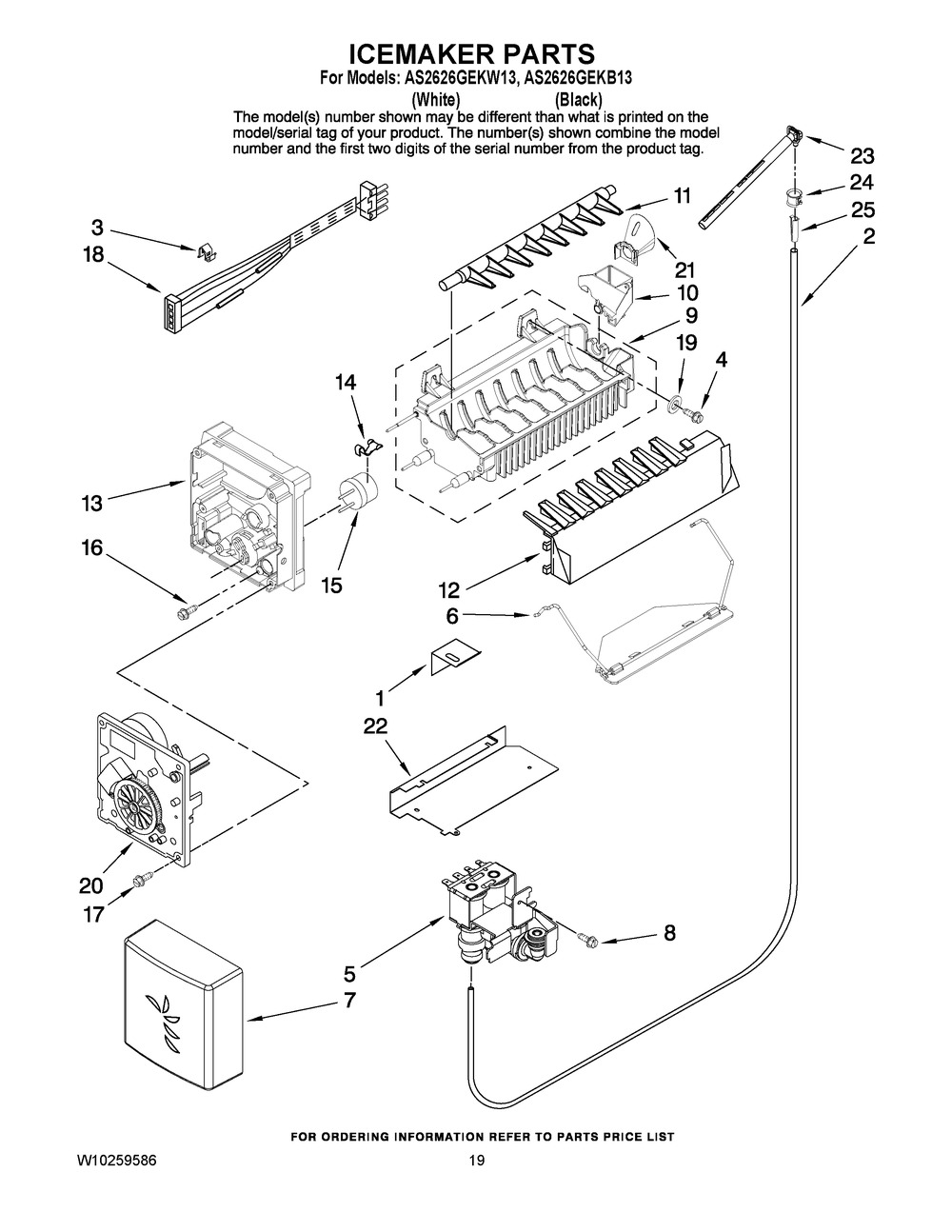 ICEMAKER PARTS
For Models: AS2626GEKW13, AS2626GEKB13
(White) (Black)

The model(s) number shown may be different than what is printed on the model/serial tag of your product. The number(s) shown combine the model number and the first two digits of the serial number from the product tag.

23
24
25
2
11
3
18
21
10
9
19
4
14
13
16
15
12
6
1
22
20
17
8
5
7

FOR ORDERING INFORMATION REFER TO PARTS PRICE LIST

W10259586 19