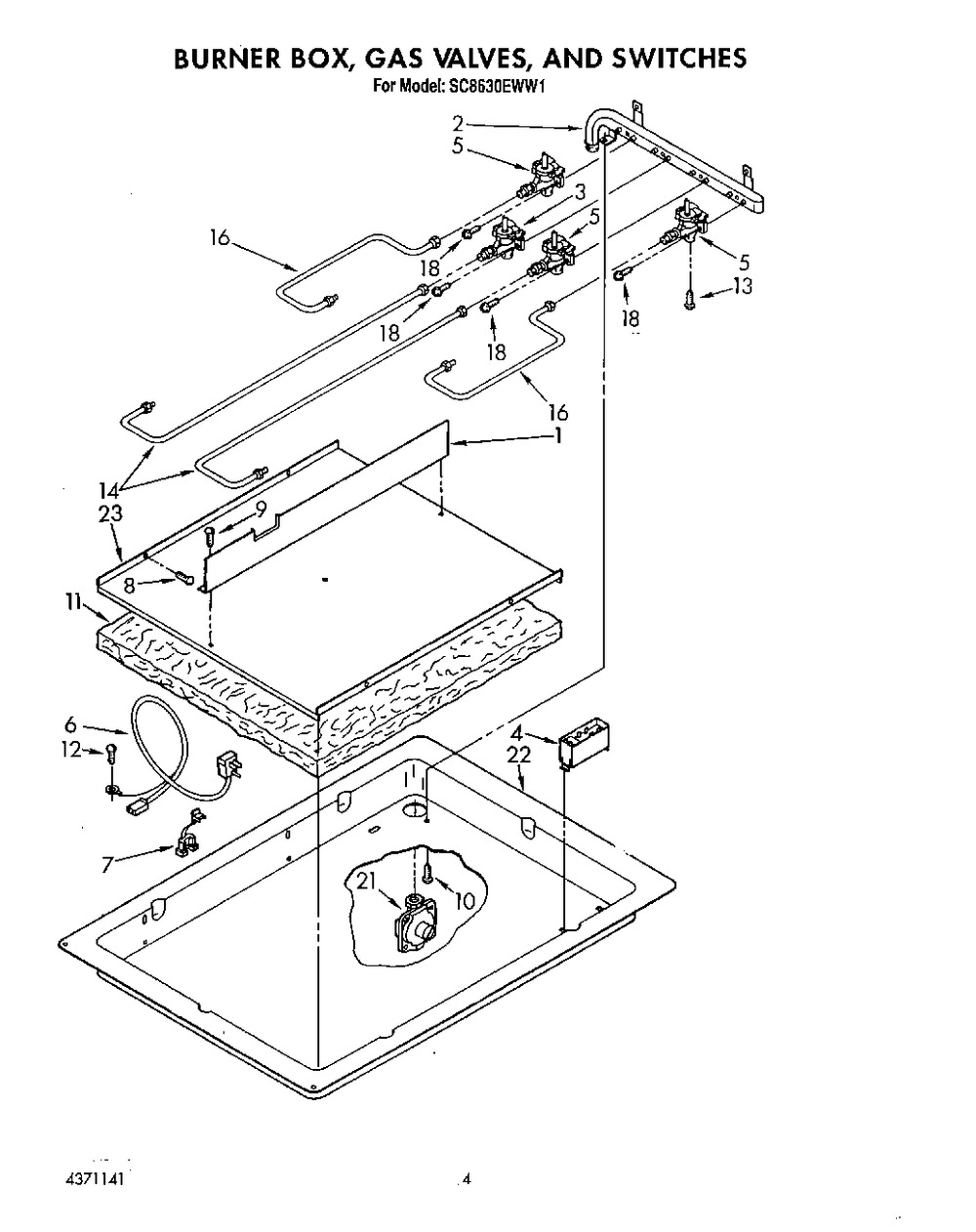 BURNER BOX, GAS VALVES, AND SWITCHES
For Model: SC8630EWW1

2
5
3
5
16
18
5
13
18
18
18
16
1
14
23
9
8
11
6
12
4
22
7
21
10

4371141

4