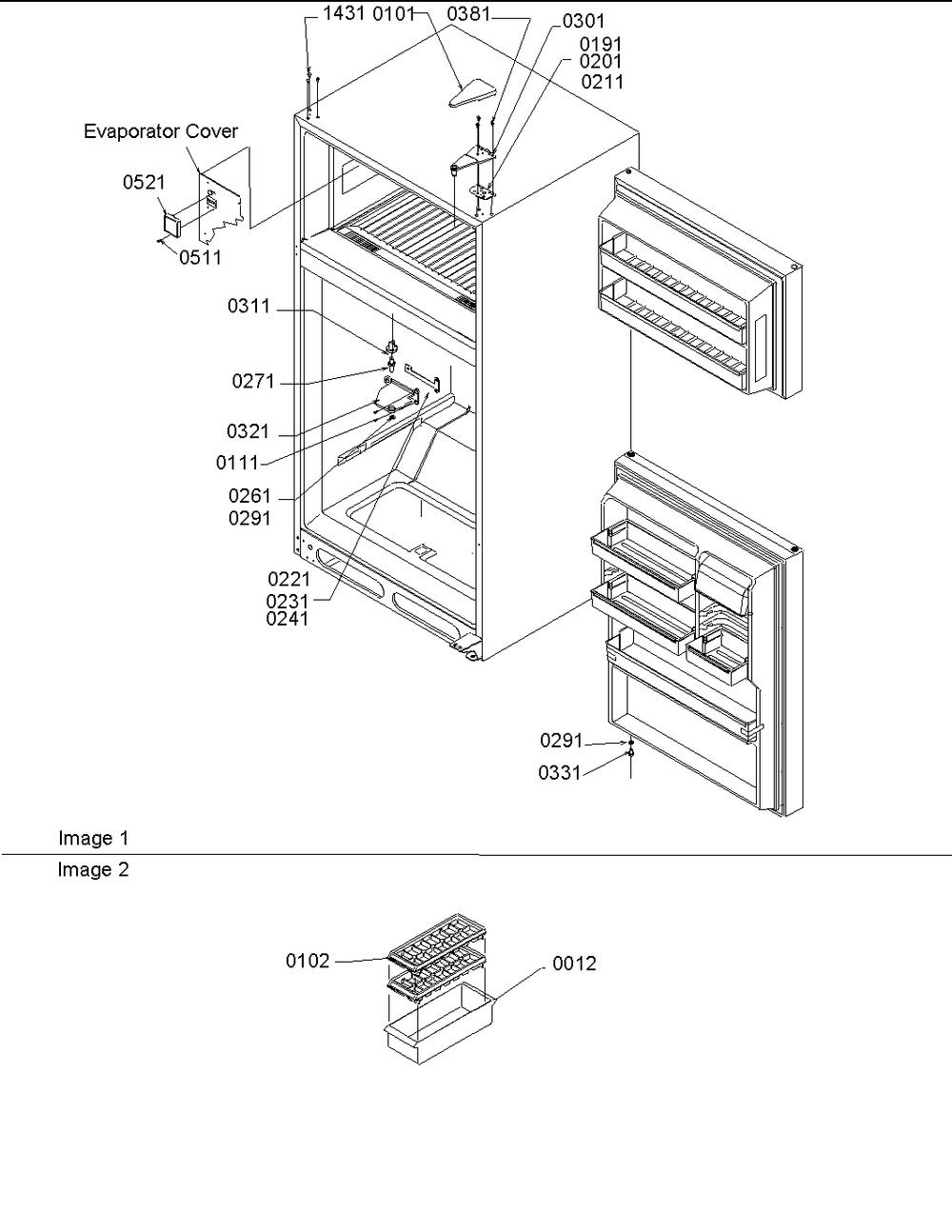 1431 0101 0381 0301 0191 0201 0211

Evaporator Cover

0521

0511

0311

0271

0321

0111

0261

0291

0221

0231

0241

0291

0331

Image 1

Image 2

0102

0012