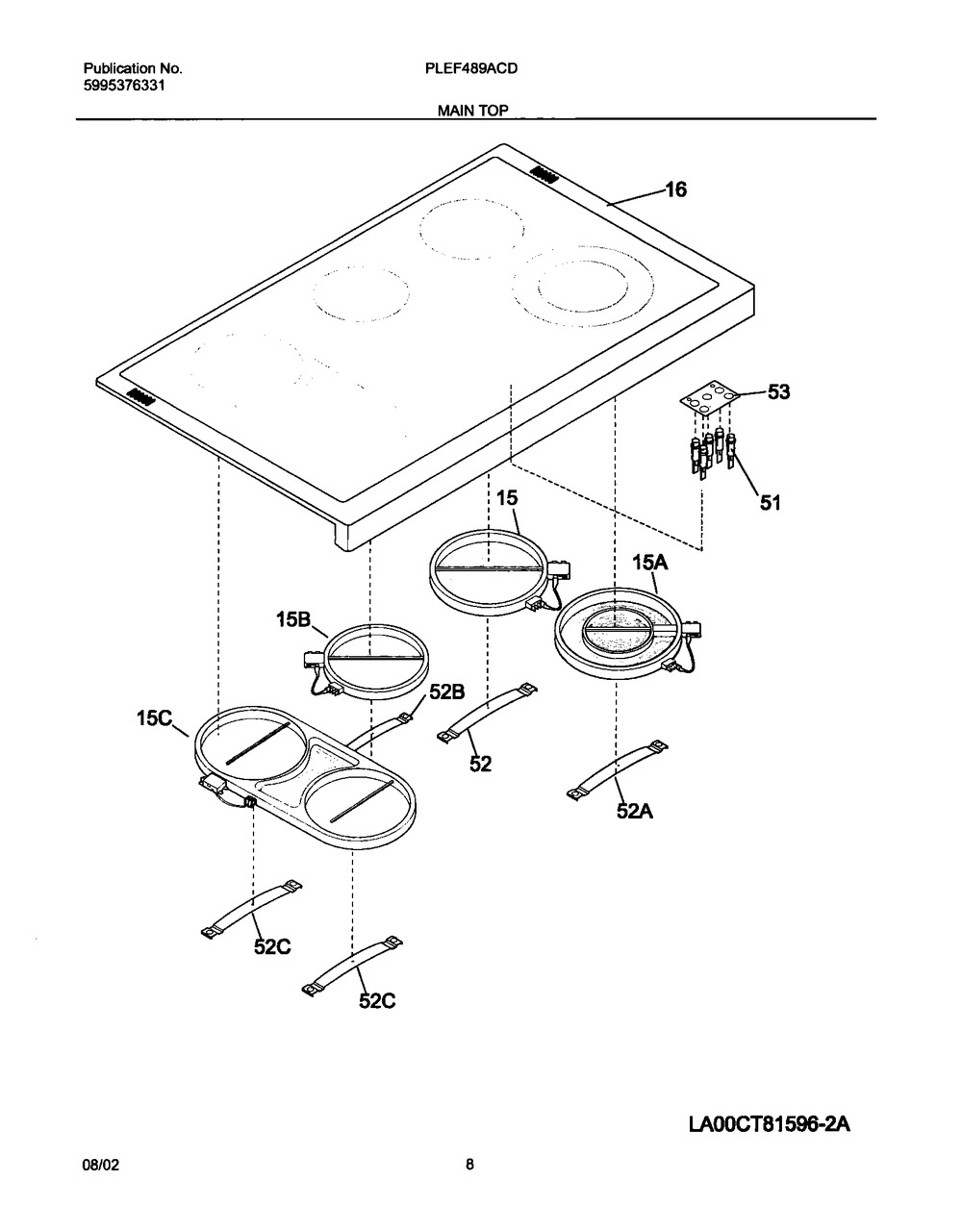 Publication No.
5995376331

PLEF489ACD

MAIN TOP

16

53

51

15

15A

15B

52B

15C

52

52A

52C

52C

LA00CT81596-2A

08/02

8