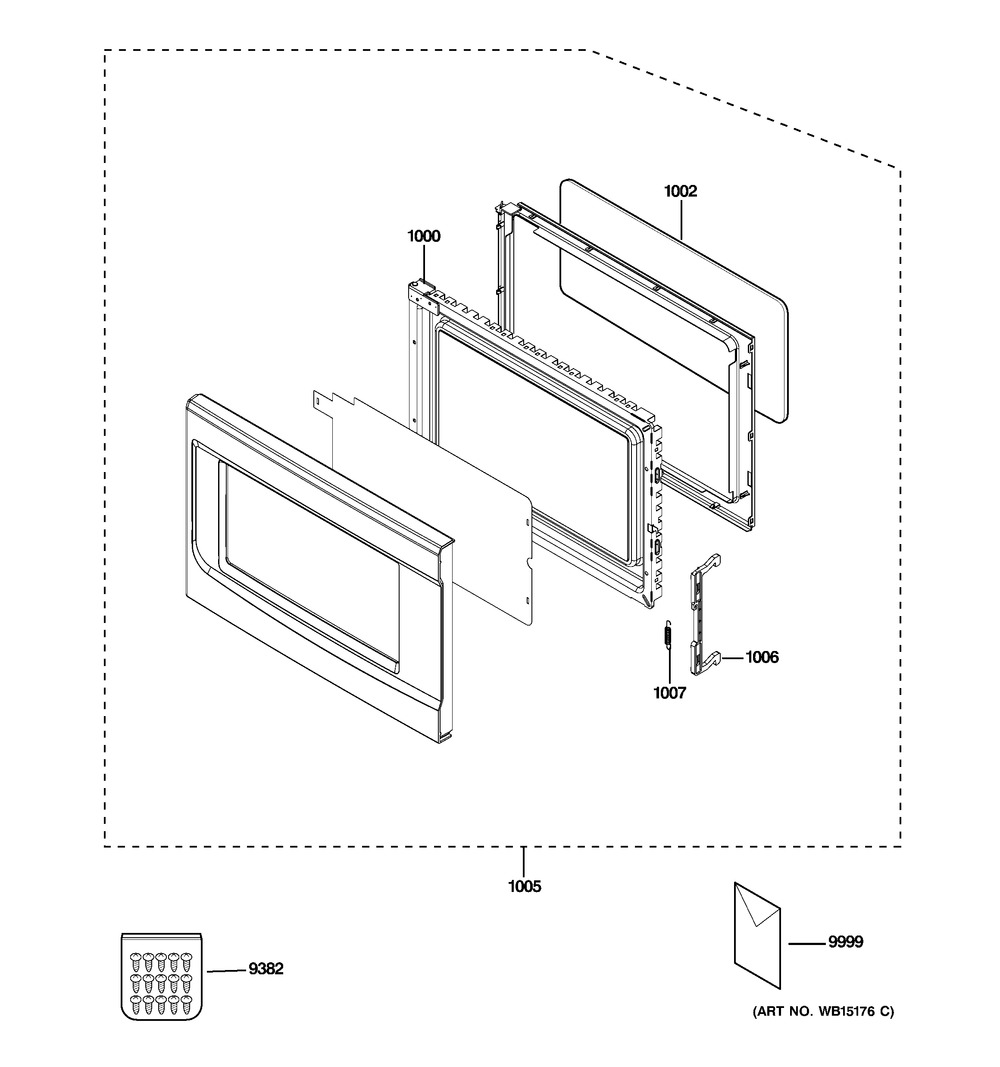 1002
1000
1006
1007
1005
9382
9999
(ART NO. WB15176 C)