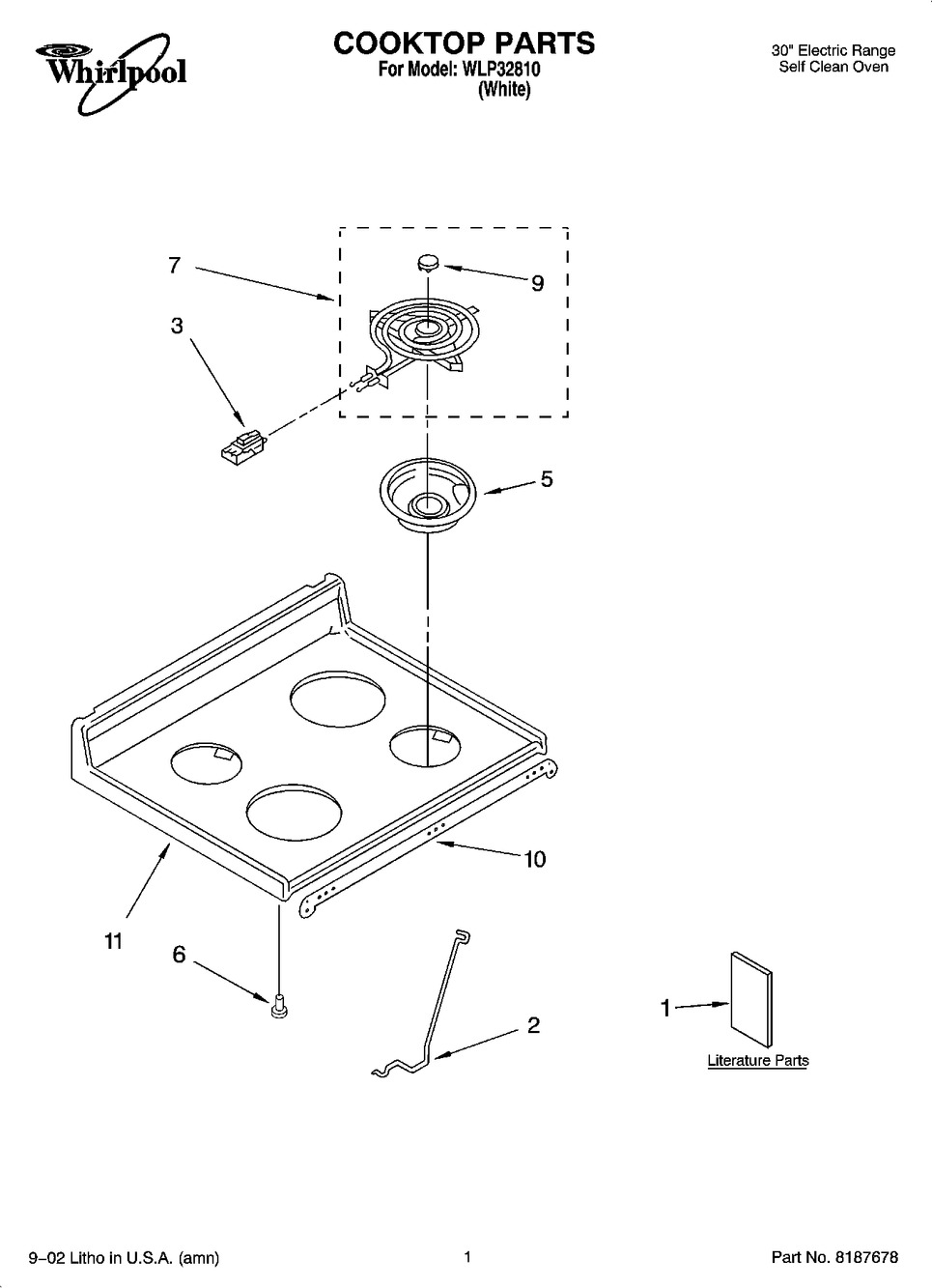 Whirlpool

COOKTOP PARTS
For Model: WLP32810
(White)

30" Electric Range
Self Clean Oven

7
9
3
5
10
11
6
2
1
Literature Parts

9–02 Litho in U.S.A. (amn)
1
Part No. 8187678