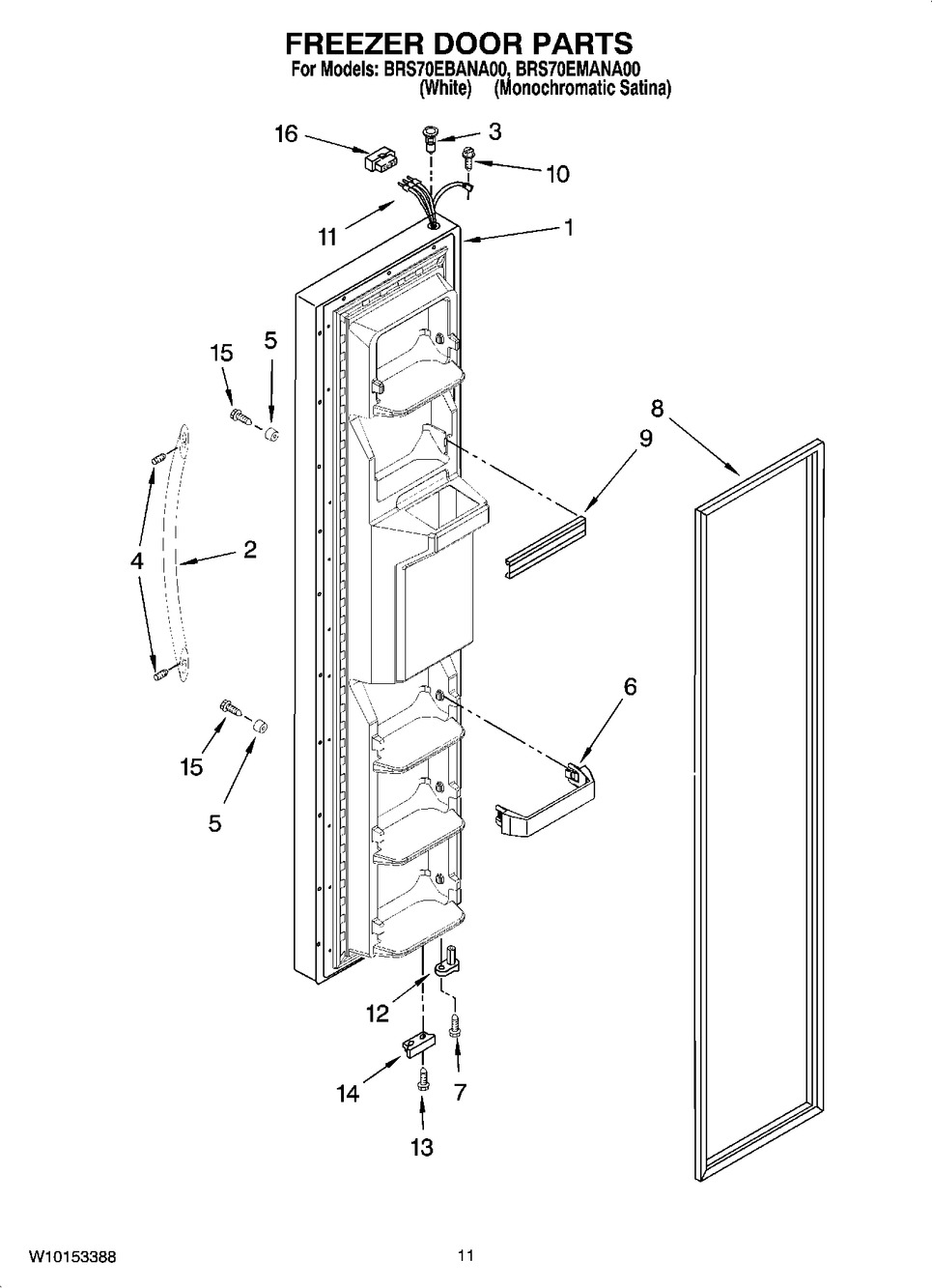 FREEZER DOOR PARTS
For Models: BRS70EBANA00, BRS70EMANA00
(White) (Monochromatic Satina)

16
3
10
11
1
15
5
8
9
4
2
6
15
5
12
14
7
13

W10153388
11