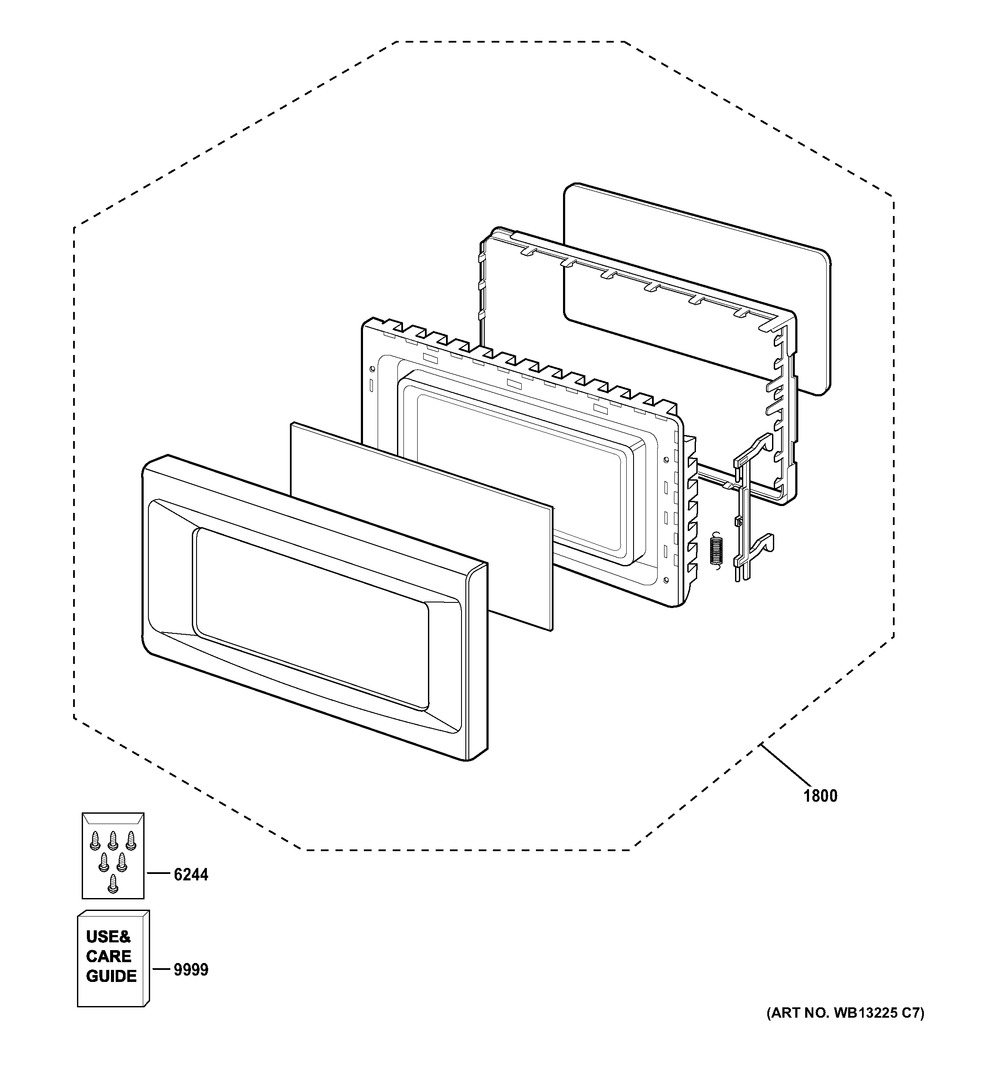 1800

6244

USE&
CARE
GUIDE

9999

(ART NO. WB13225 C7)