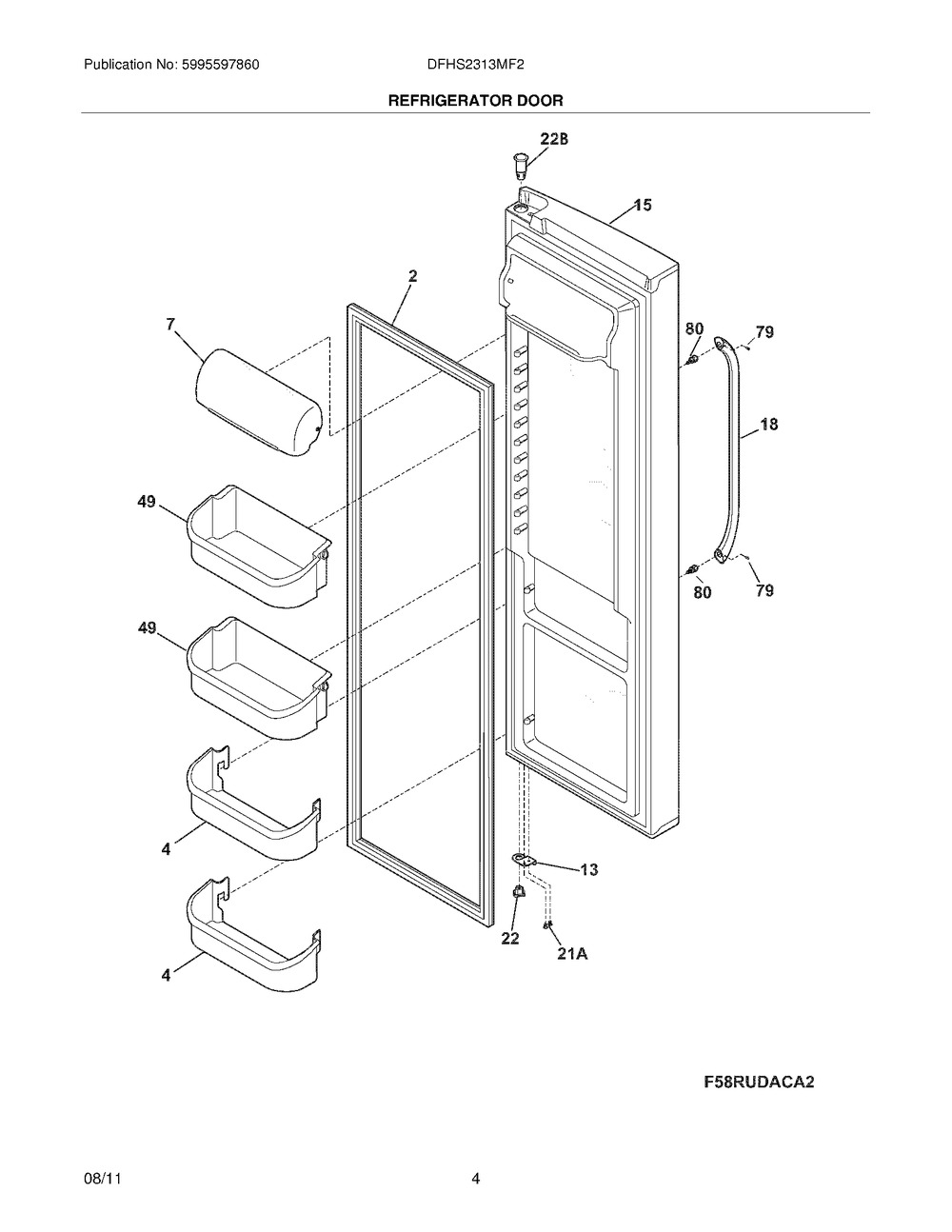 Publication No: 5995597860 DFHS2313MF2

REFRIGERATOR DOOR

22B

15

2

7

80

79

18

49

80

79

49

4

13

22

21A

4

F58RUDACA2

08/11 4