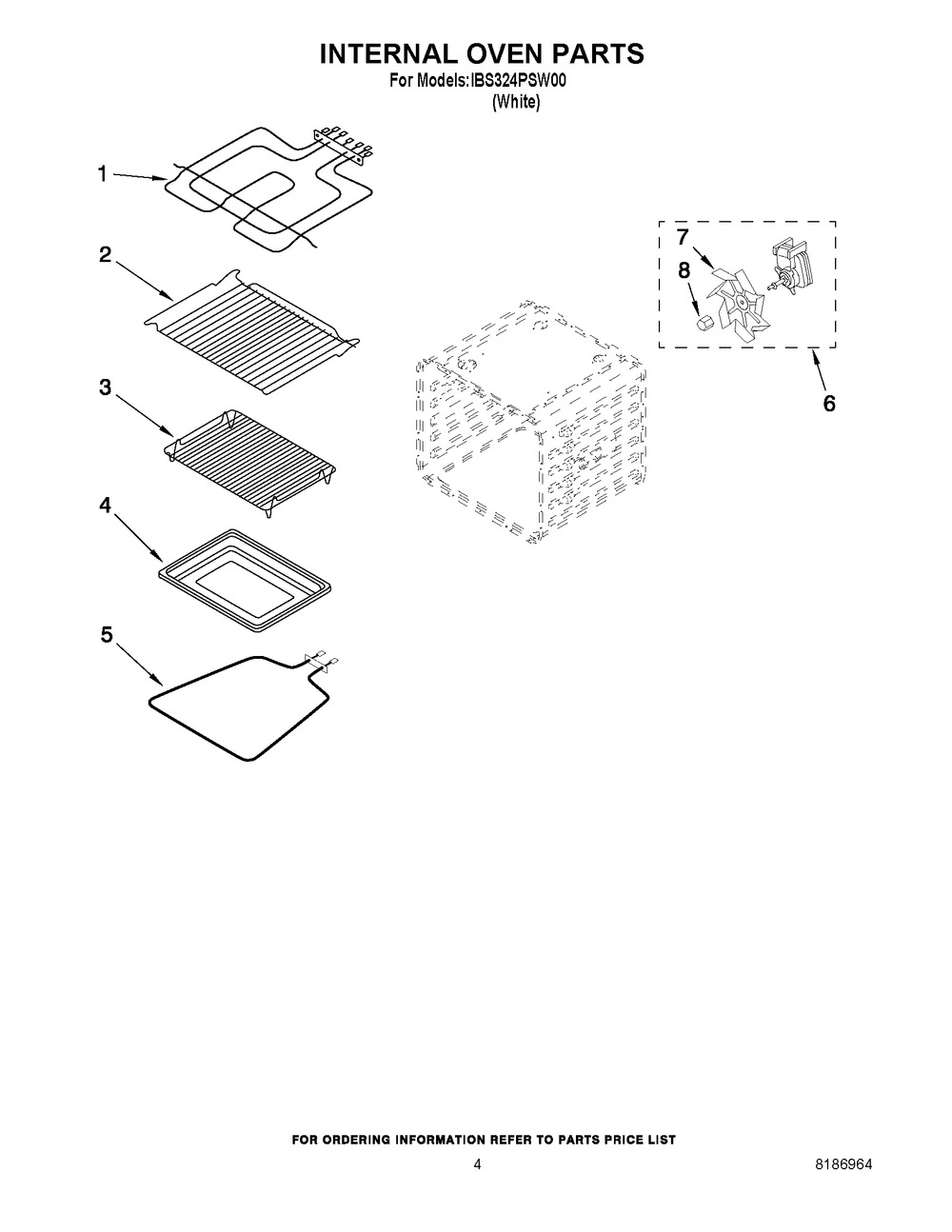 INTERNAL OVEN PARTS
For Models:IBS324PSW00
(White)

1

2

3

4

5

7

8

6

FOR ORDERING INFORMATION REFER TO PARTS PRICE LIST

4

8186964