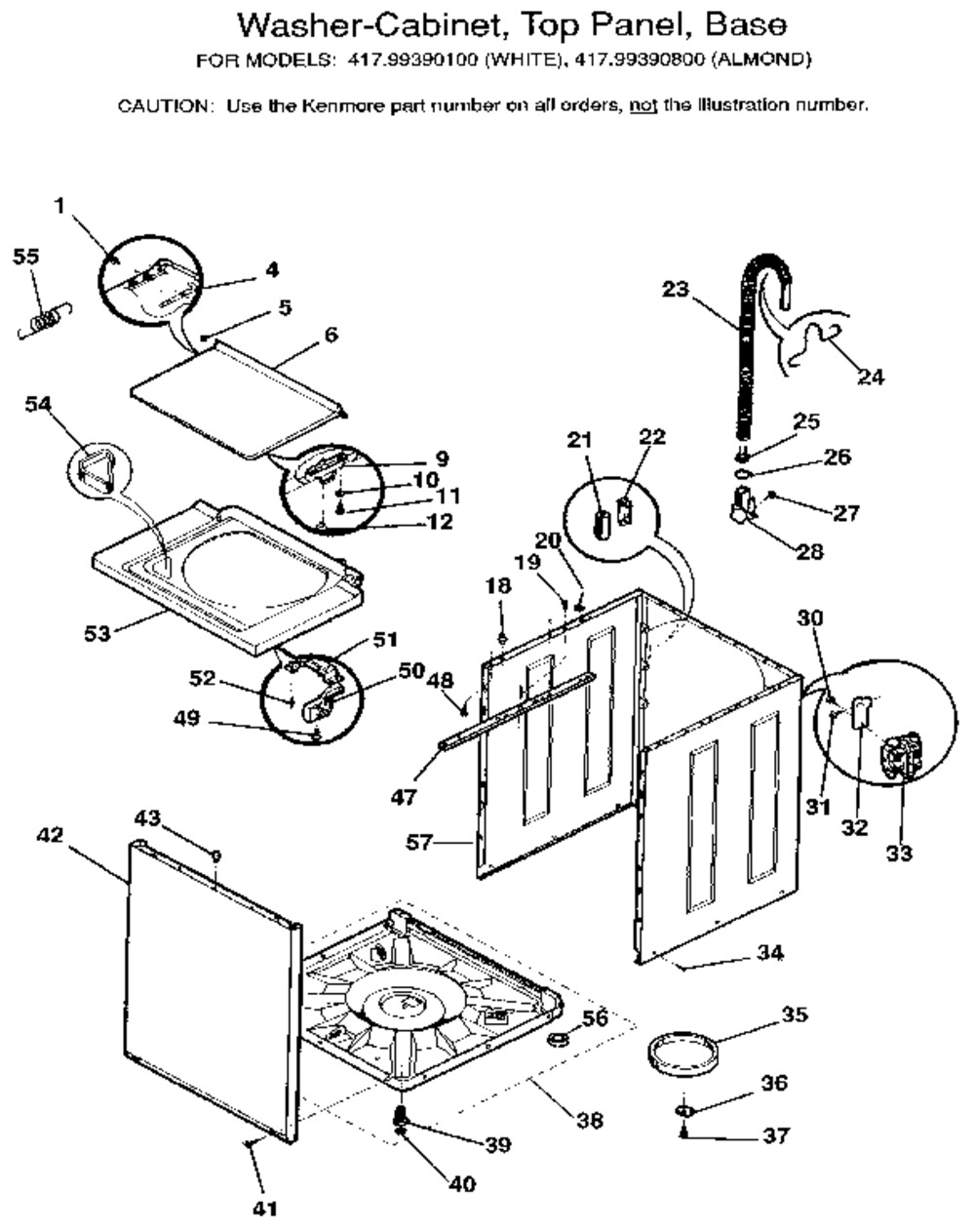 Washer-Cabinet, Top Panel, Base

FOR MODELS: 417.99390100 (WHITE), 417.99390800 (ALMOND)

CAUTION: Use the Kenmore part number on all orders, not the illustration number.

1
55
4
5
6
54
9
10
11
12
53
51
52
50
49
48
47
23
24
25
26
27
28
21
22
20
19
18
30
31
32
33
57
42
43
34
35
56
36
37
38
39
40
41