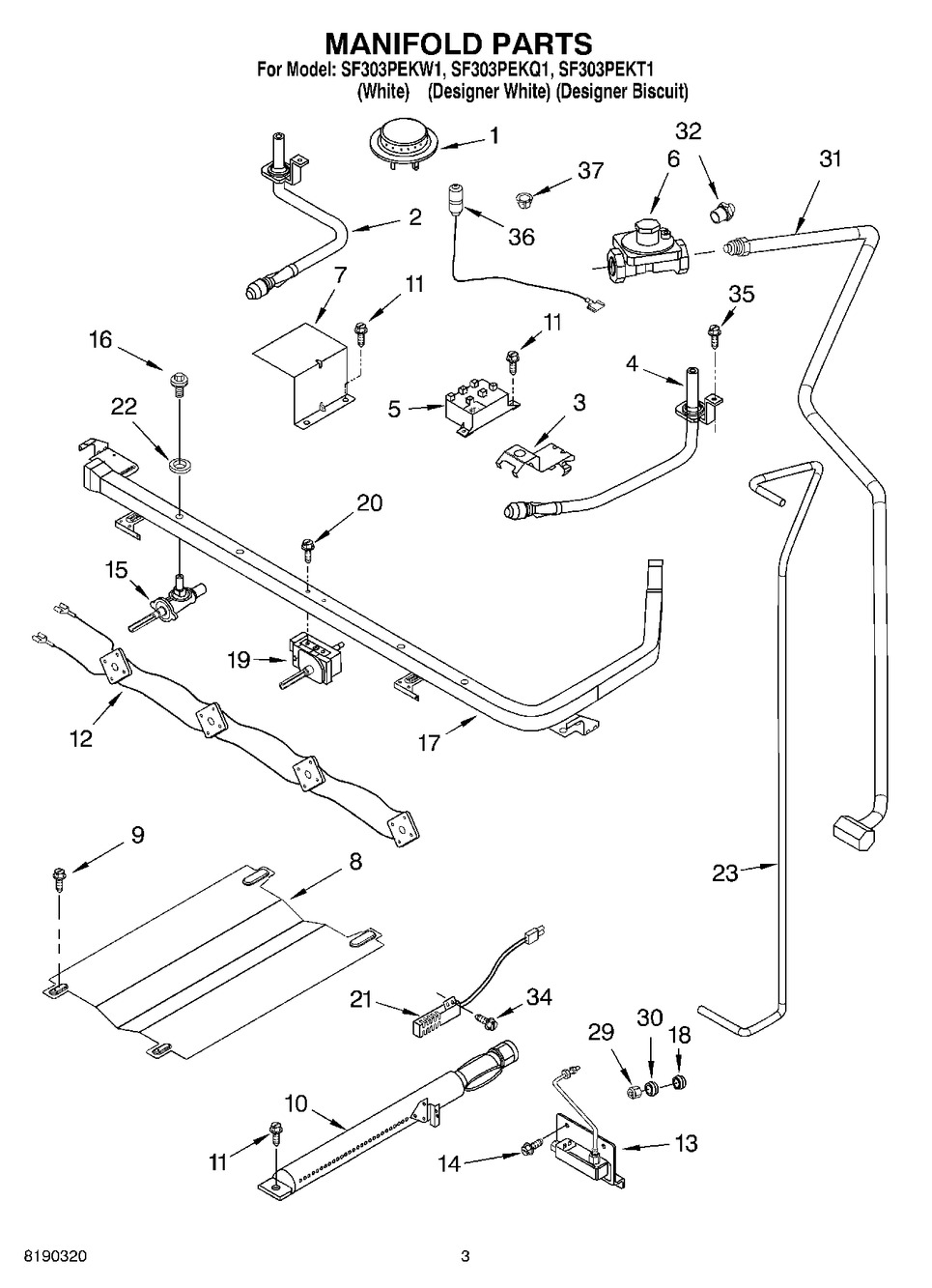 MANIFOLD PARTS
For Model: SF303PEKW1, SF303PEKQ1, SF303PEKT1
(White) (Designer White) (Designer Biscuit)

1
32
6
31
37
2
36
7
11
35
16
11
4
22
5
3
20
15
19
12
17
9
8
23
21
34
29
30
18
10
11
14
13

8190320
3