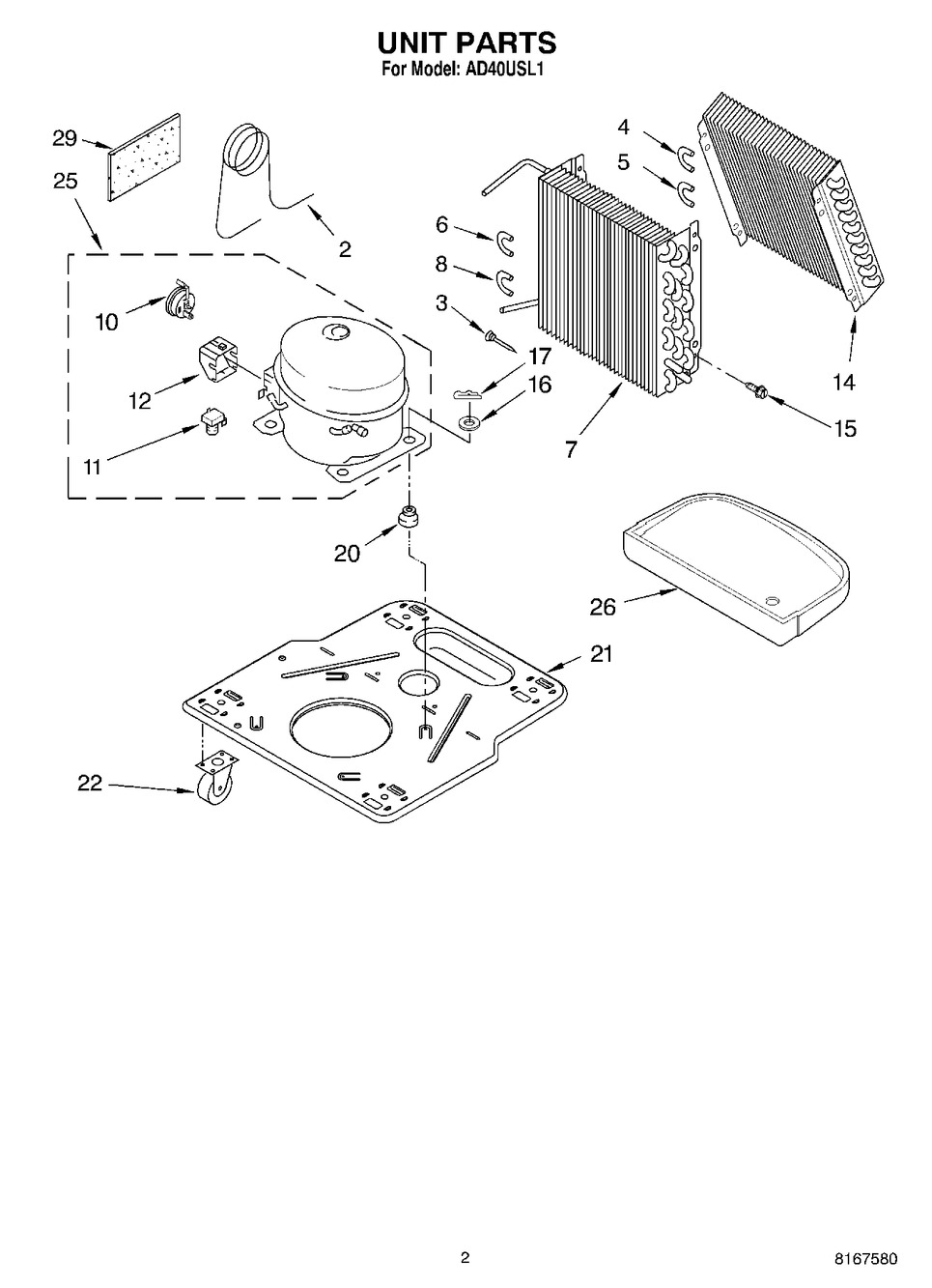 UNIT PARTS
For Model: AD40USL1

29
25
2
4
5
6
8
3
10
12
11
17
16
7
14
15
20
26
21
22

2
8167580