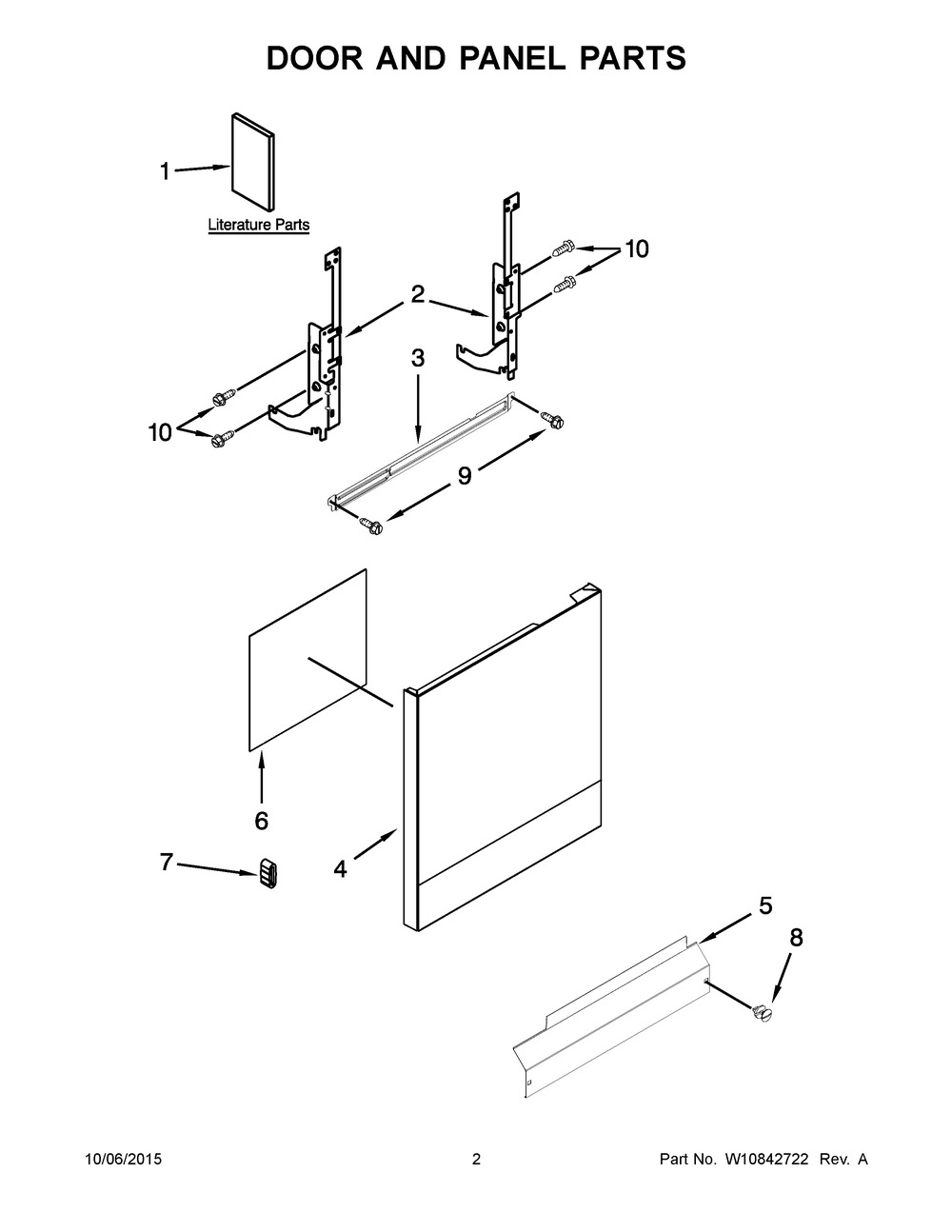 DOOR AND PANEL PARTS

1

Literature Parts

10

2

3

10

9

6

7

4

5

8

10/06/2015

2

Part No. W10842722 Rev. A