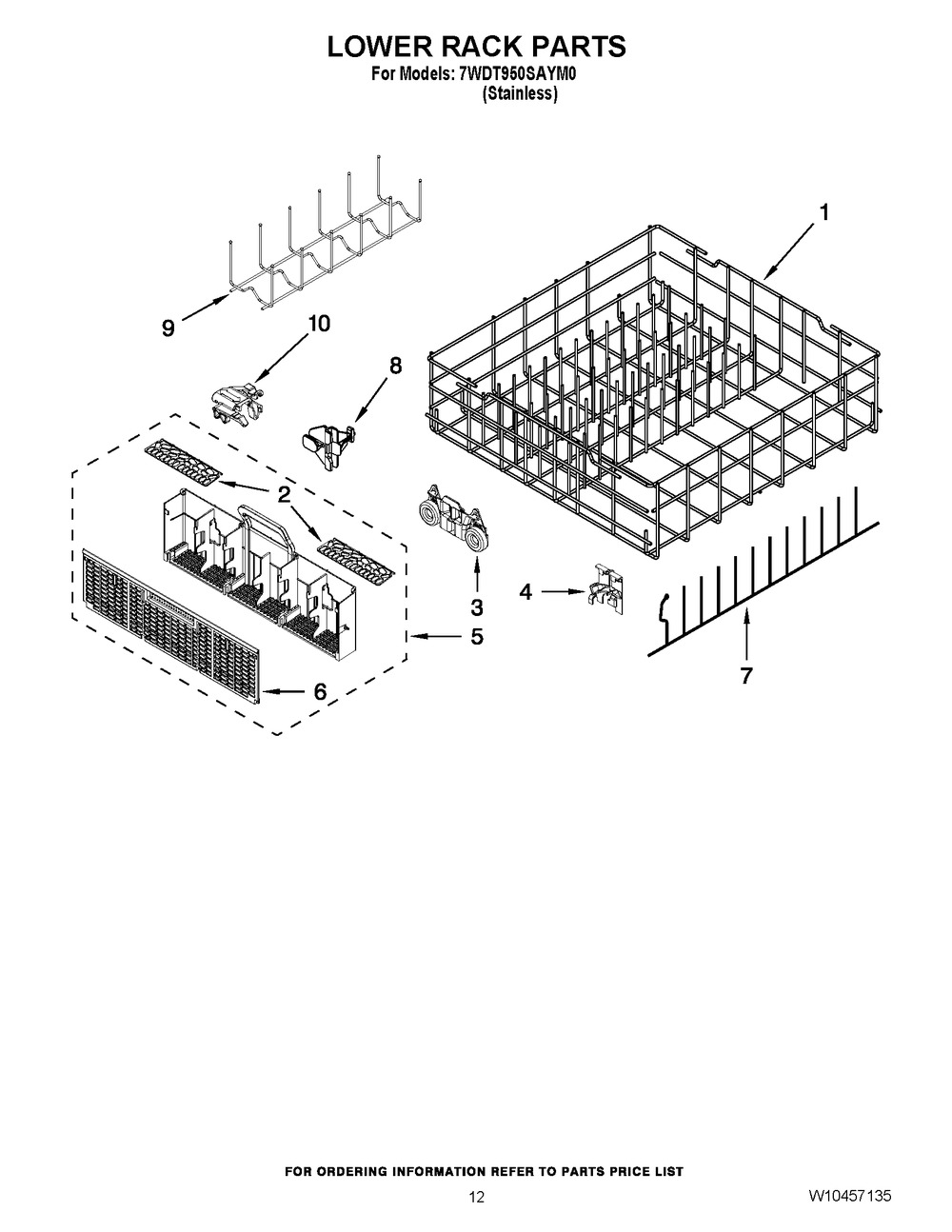 LOWER RACK PARTS
For Models: 7WDT950SAYM0
(Stainless)

1
9
10
8
2
3
4
5
6
7

FOR ORDERING INFORMATION REFER TO PARTS PRICE LIST
12
W10457135