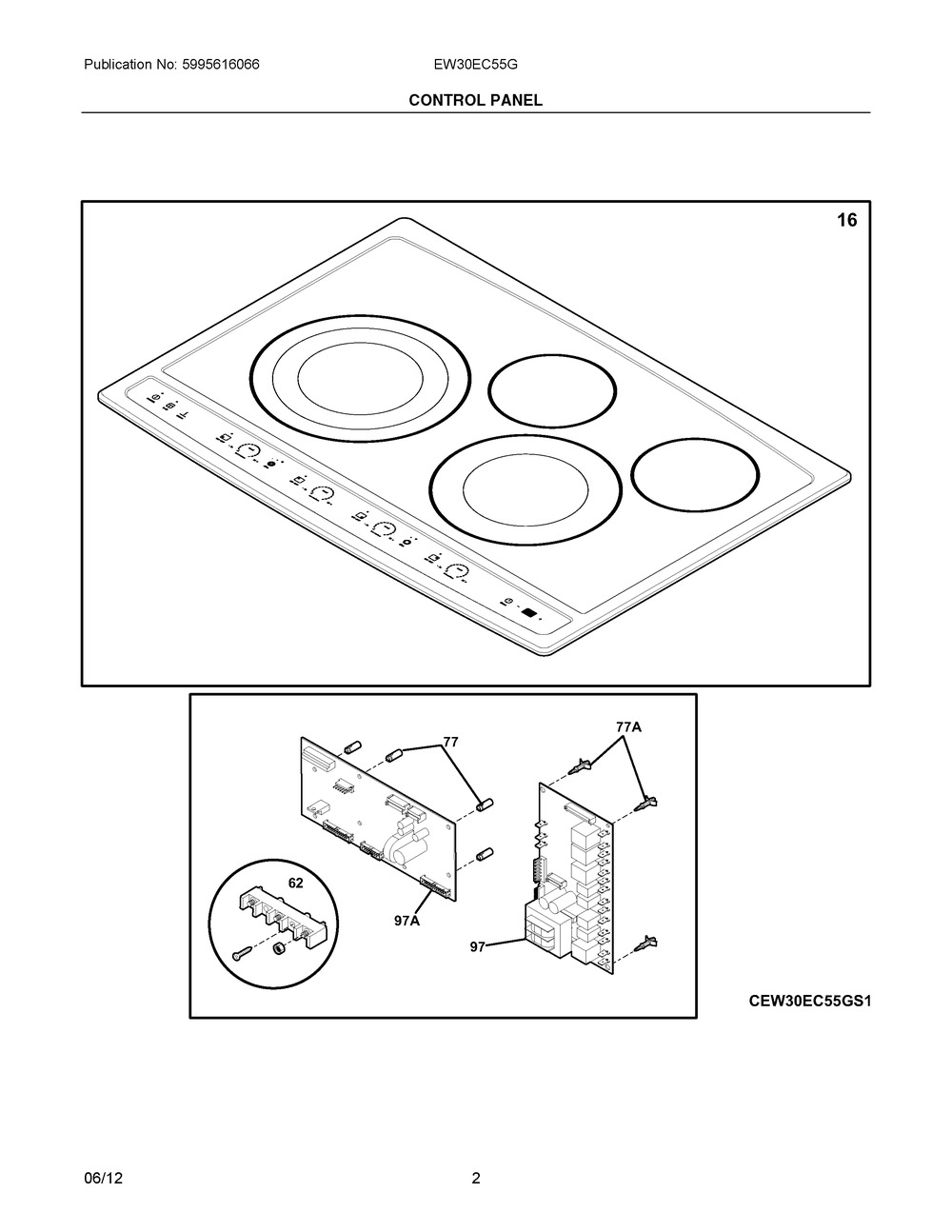 Publication No: 5995616066

EW30EC55G

CONTROL PANEL

16

77

77A

62

97A

97

CEW30EC55GS1

06/12

2