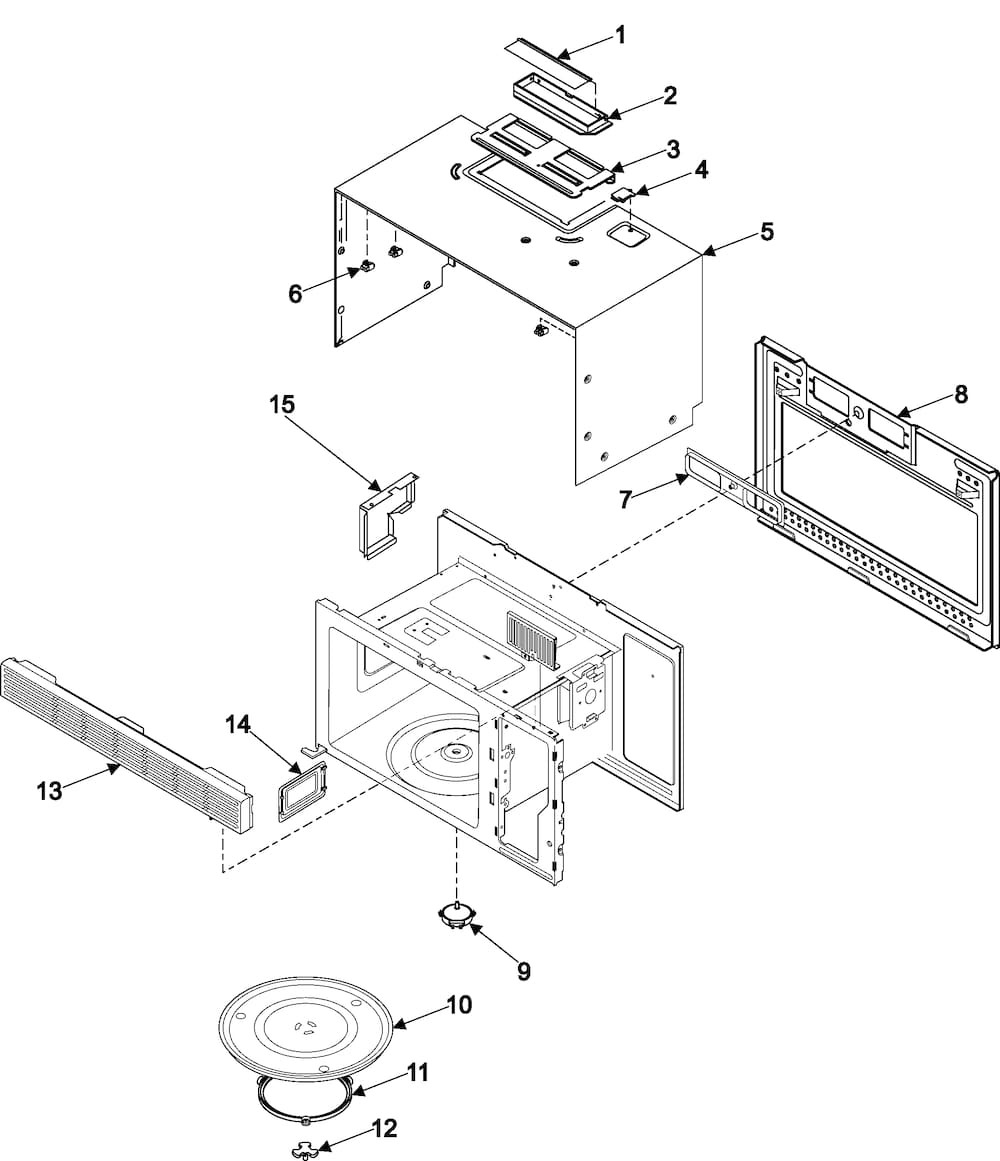 1
2
3
4
5
6
15
8
7
14
13
9
10
11
12