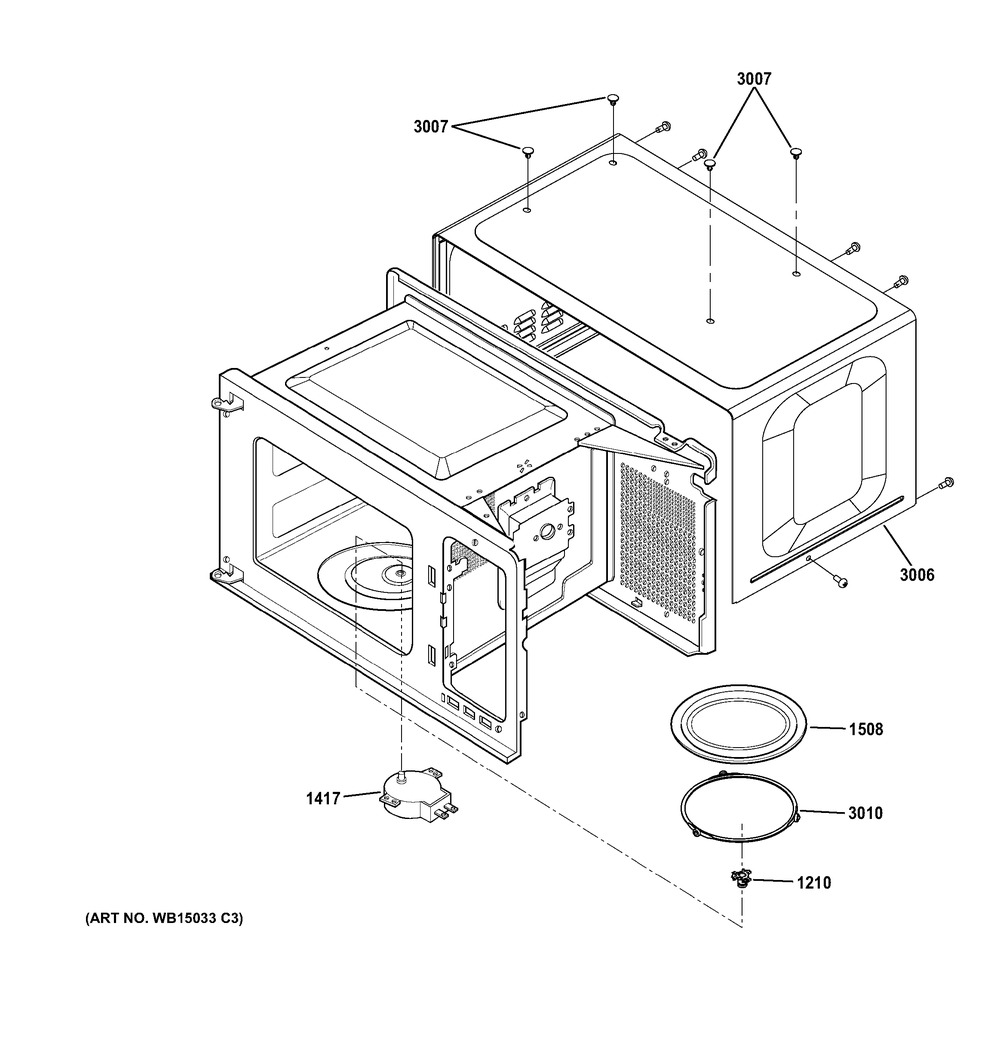 3007
3007
3006
1508
1417
3010
1210
(ART NO. WB15033 C3)