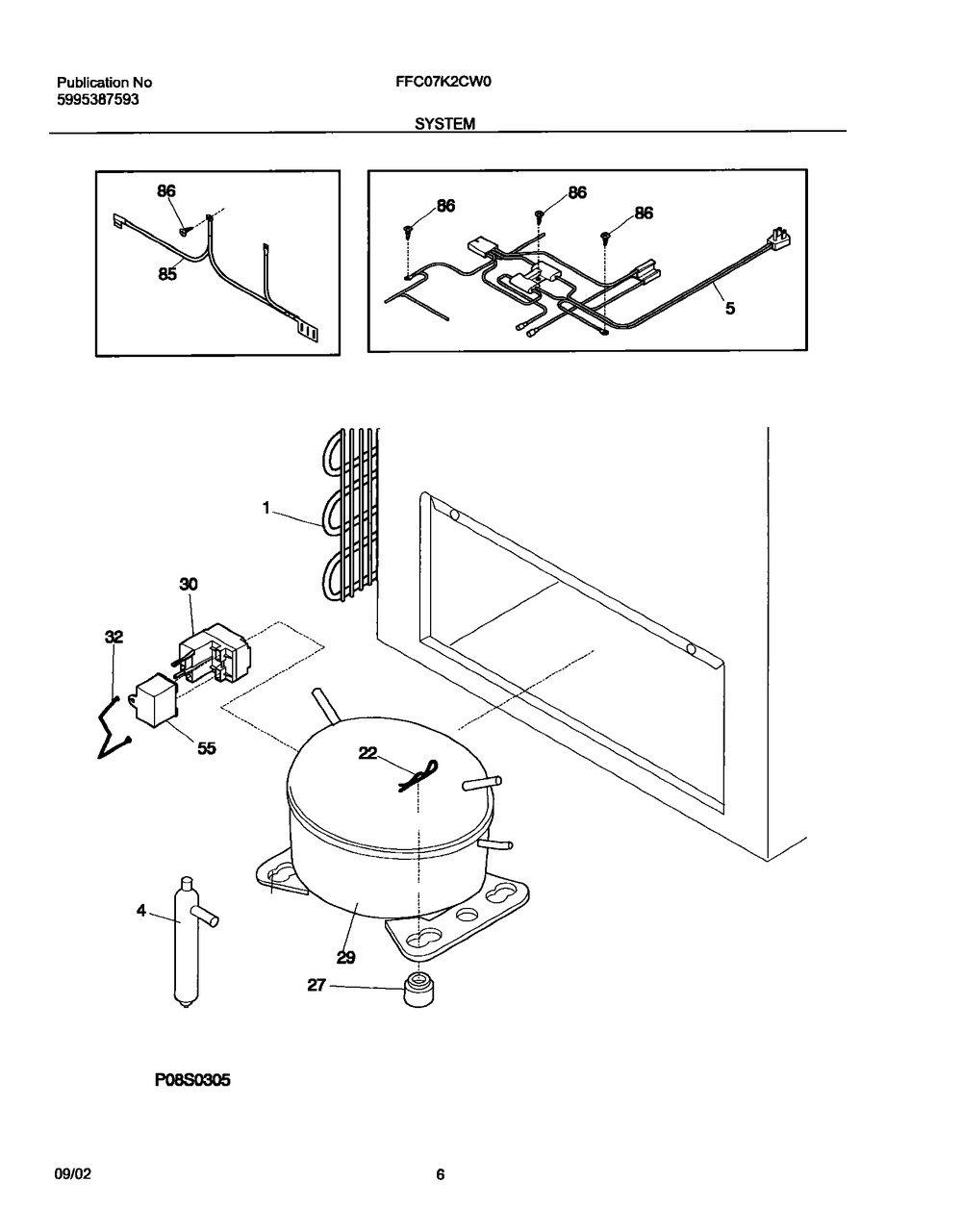 Publication No
5995387593

FFC07K2CW0

SYSTEM

86
85

86
86
86
5

1
30
32
55
22
4
29
27

P08S0305

09/02

6