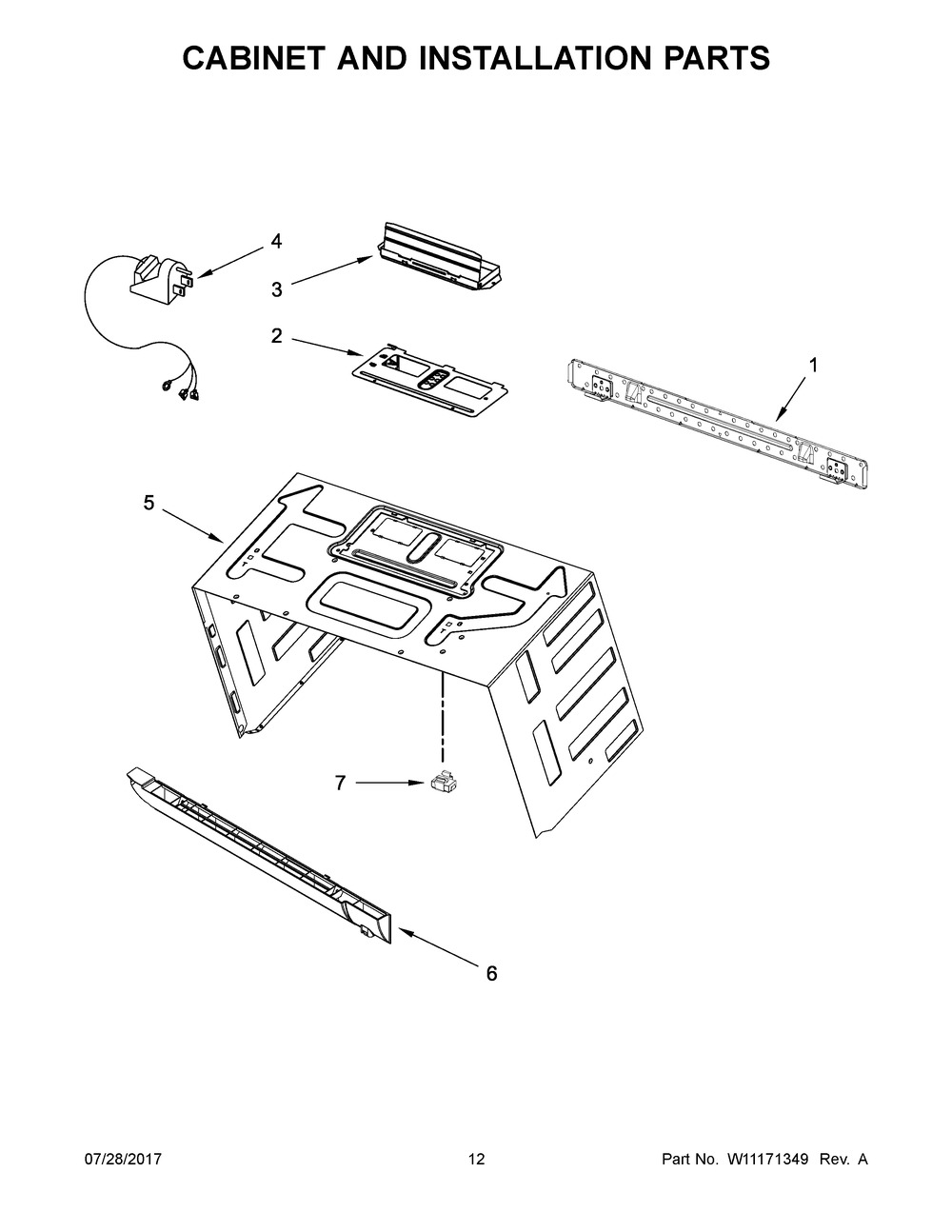 CABINET AND INSTALLATION PARTS

4

3

2

1

5

7

6

07/28/2017

12

Part No. W11171349 Rev. A