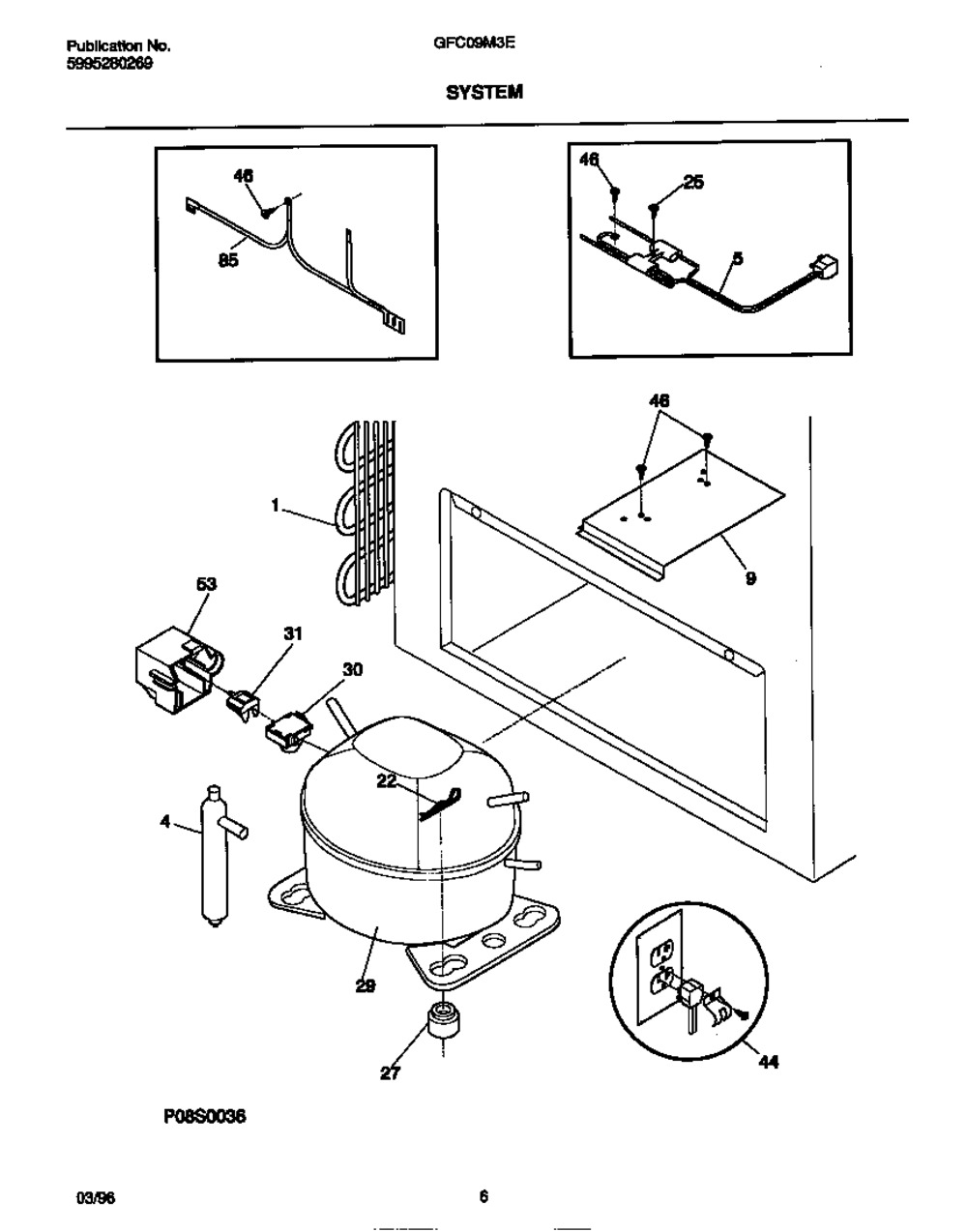 Publication No.
5995280269

GFC09M3E

SYSTEM

46
85

46
25
5

46
1
9
53
31
30
22
4
29
27
44

P08S0036

03/96

6