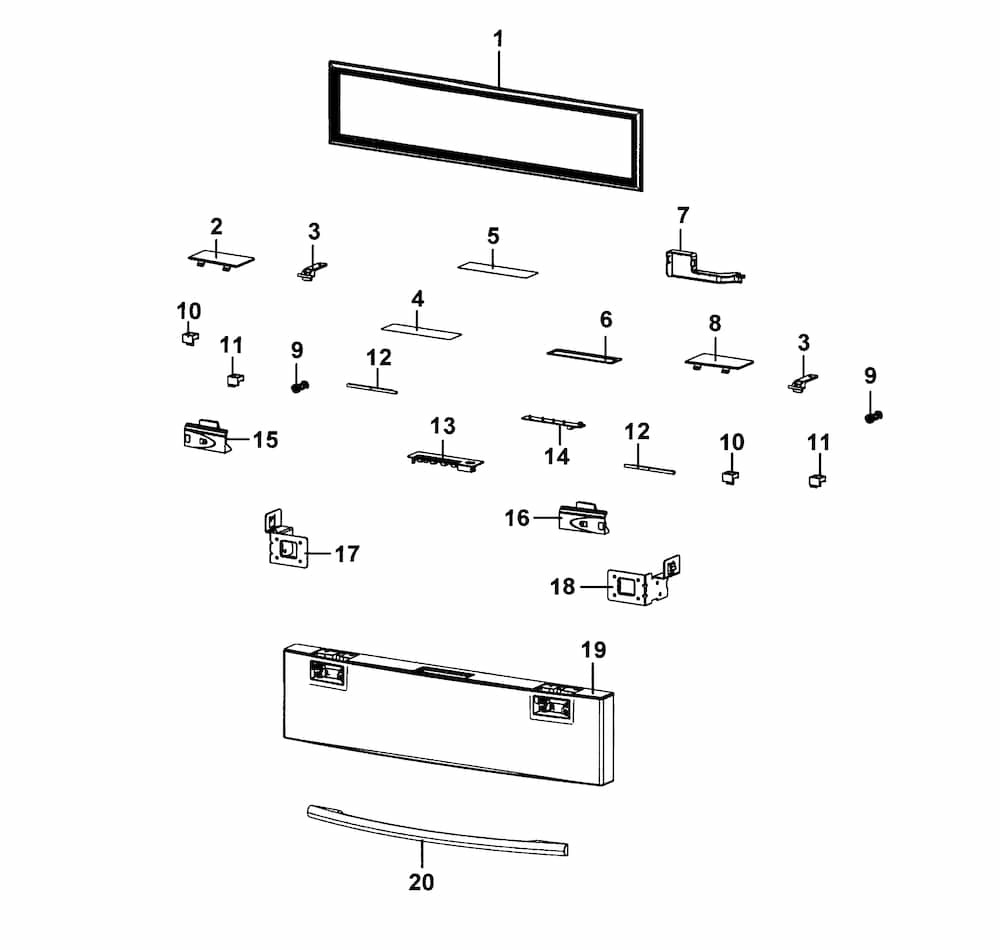 1
2
3
5
7
10
4
6
8
3
11
9
12
9
15
13
14
12
10
11
16
17
18
19
20