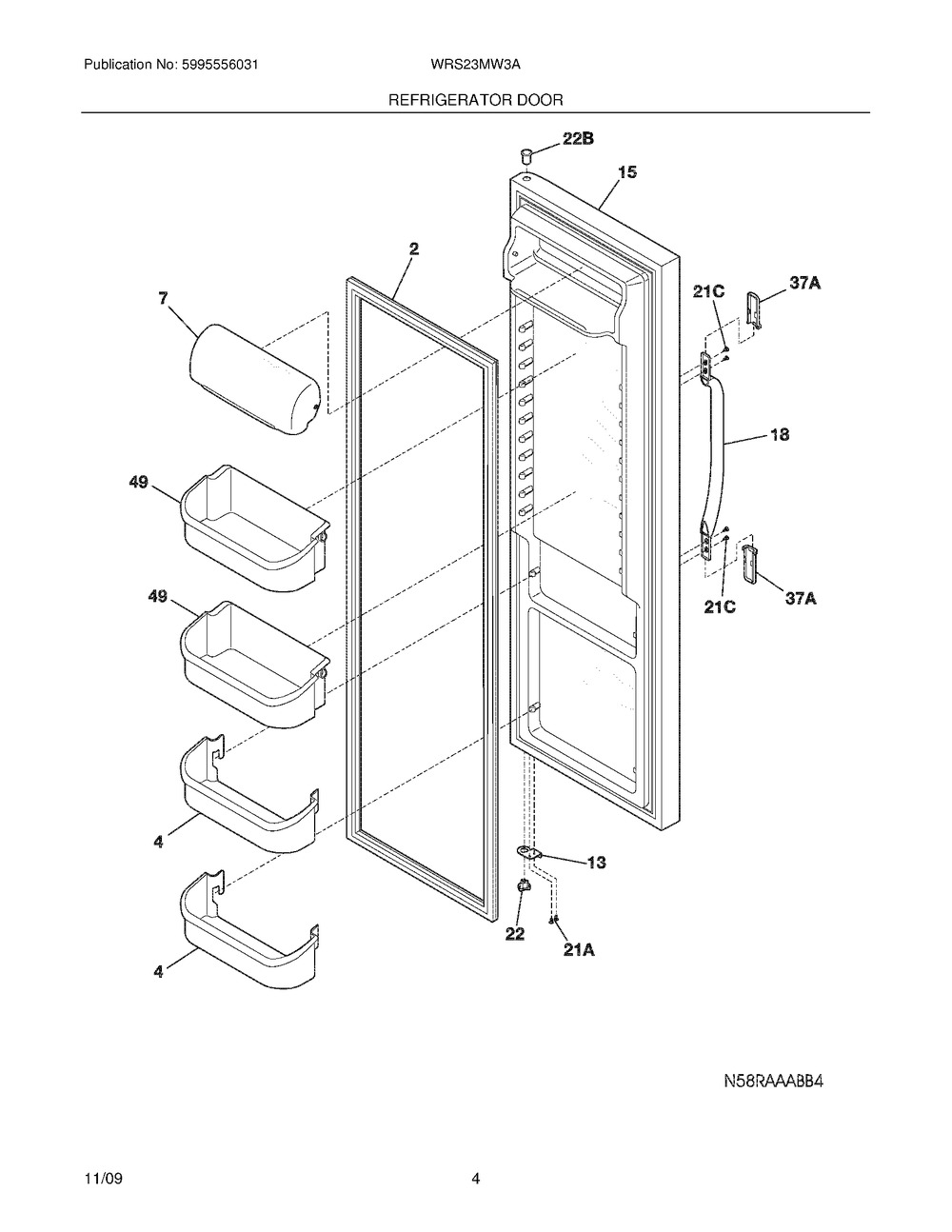 Publication No: 5995556031

WRS23MW3A

REFRIGERATOR DOOR

22B

15

2

7

21C

37A

18

49

49

21C

37A

4

13

22

21A

4

N58RAAABB4

11/09

4