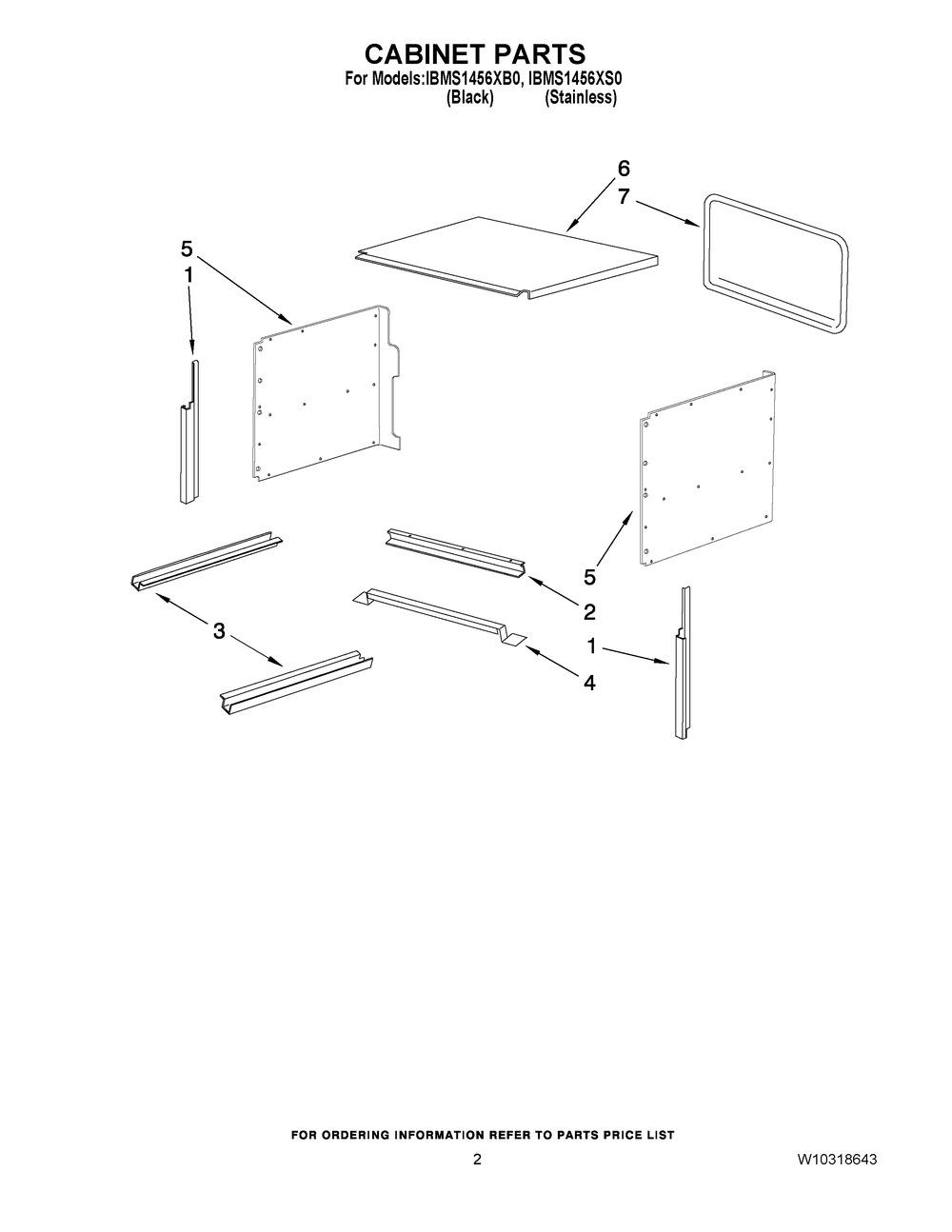 CABINET PARTS
For Models:IBMS1456XB0, IBMS1456XS0
(Black) (Stainless)

6
7
5
1
5
2
3
1
4

FOR ORDERING INFORMATION REFER TO PARTS PRICE LIST

2

W10318643