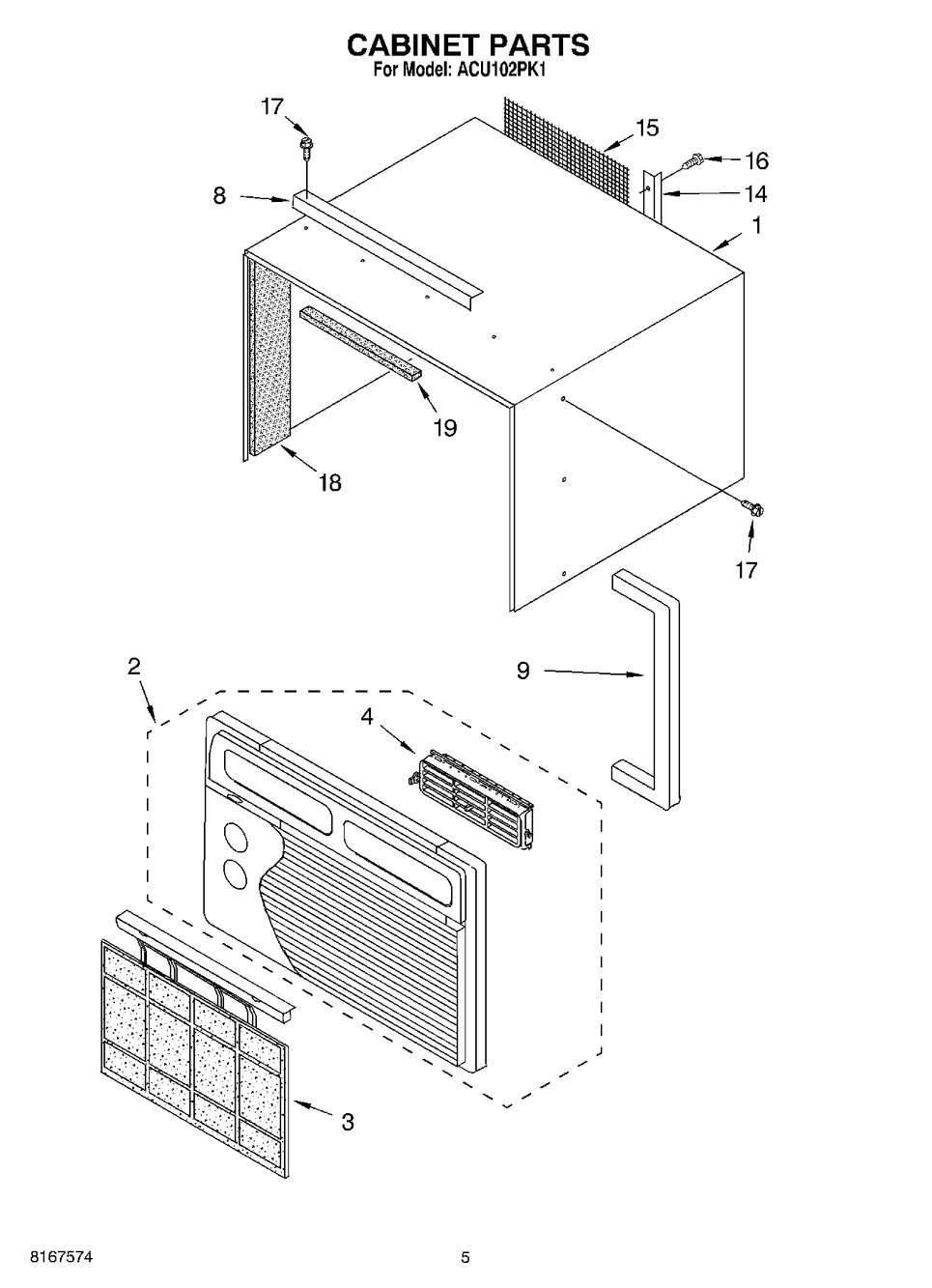 CABINET PARTS
For Model: ACU102PK1

17
15
16
8
14
1
19
18
17
2
9
4
3

8167574
5