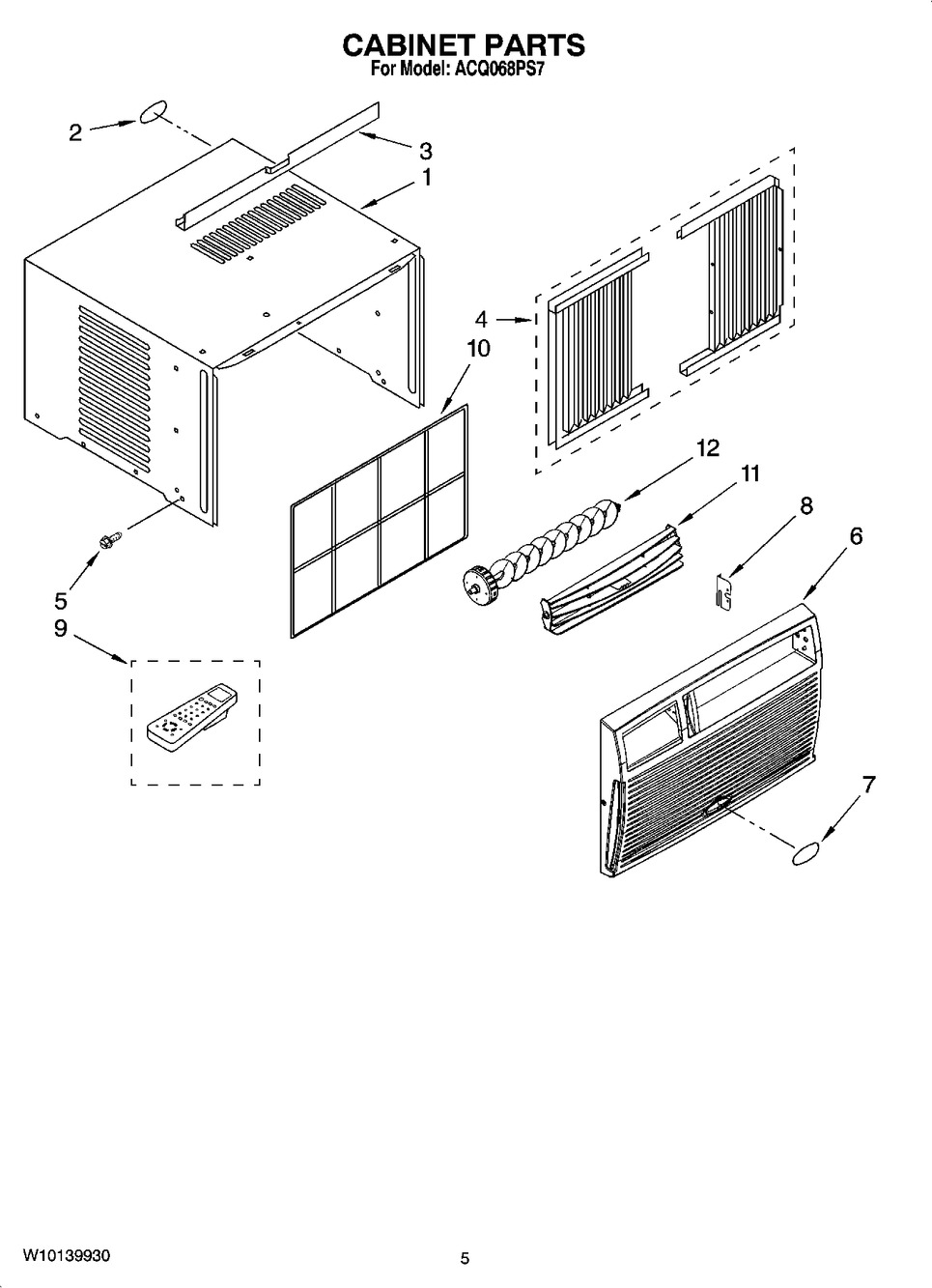 CABINET PARTS
For Model: ACQ068PS7

2
3
1
4
10
12
11
8
6
5
9
7

W10139930

5