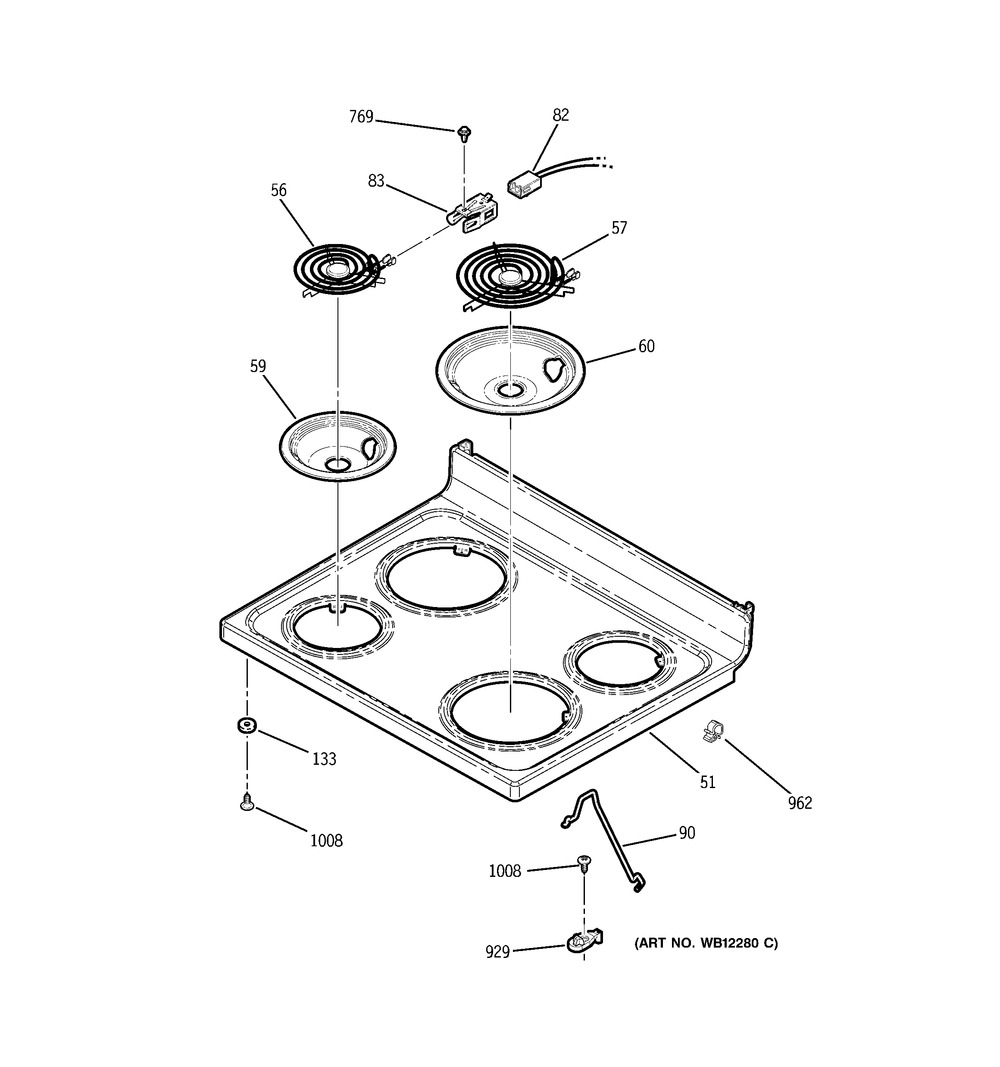 769
82
83
56
57
60
59
133
51
962
1008
90
1008
929
(ART NO. WB12280 C)