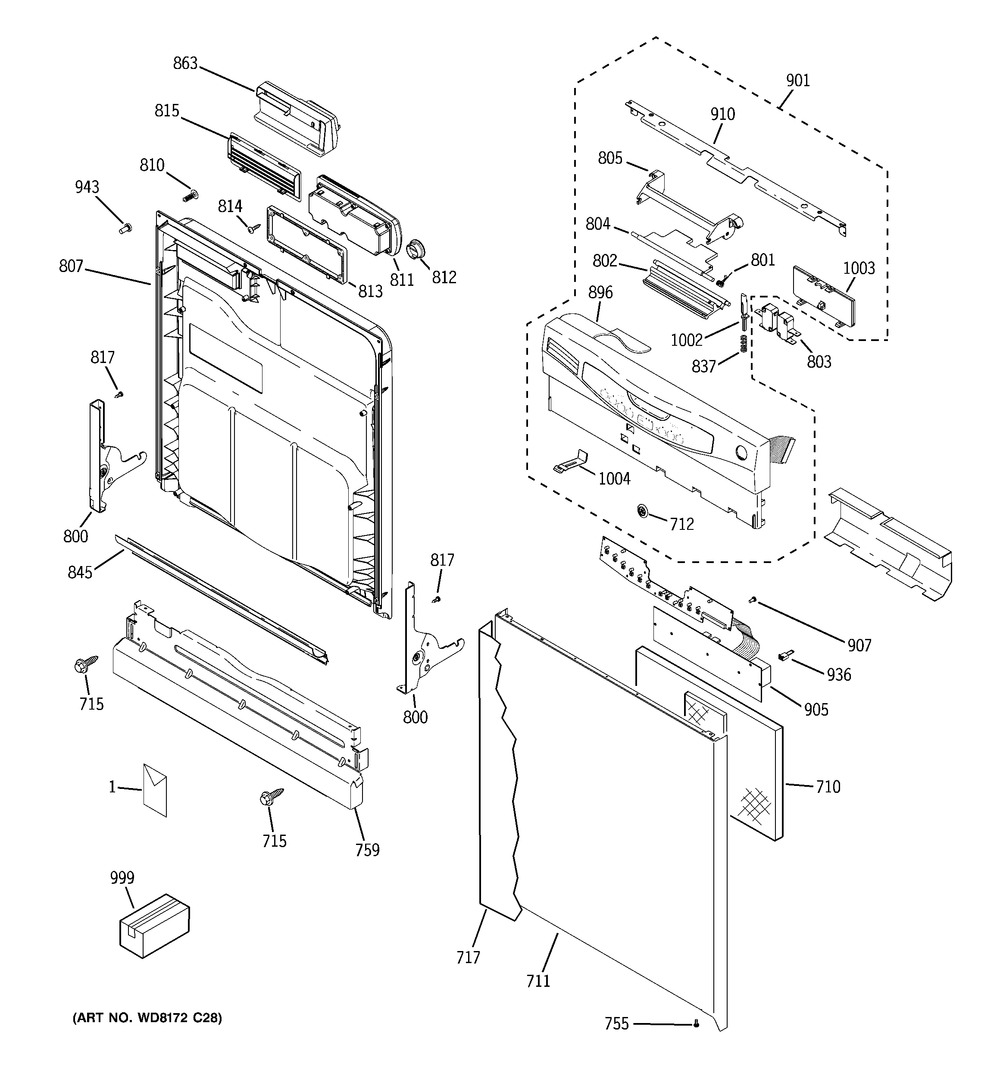 863
815
810
943
814
807
813
811
812
817
800
845
715
1
715
759
999
817
800
901
910
805
804
802
801
1003
896
1002
837
803
1004
712
907
936
905
710
717
711
755
(ART NO. WD8172 C28)