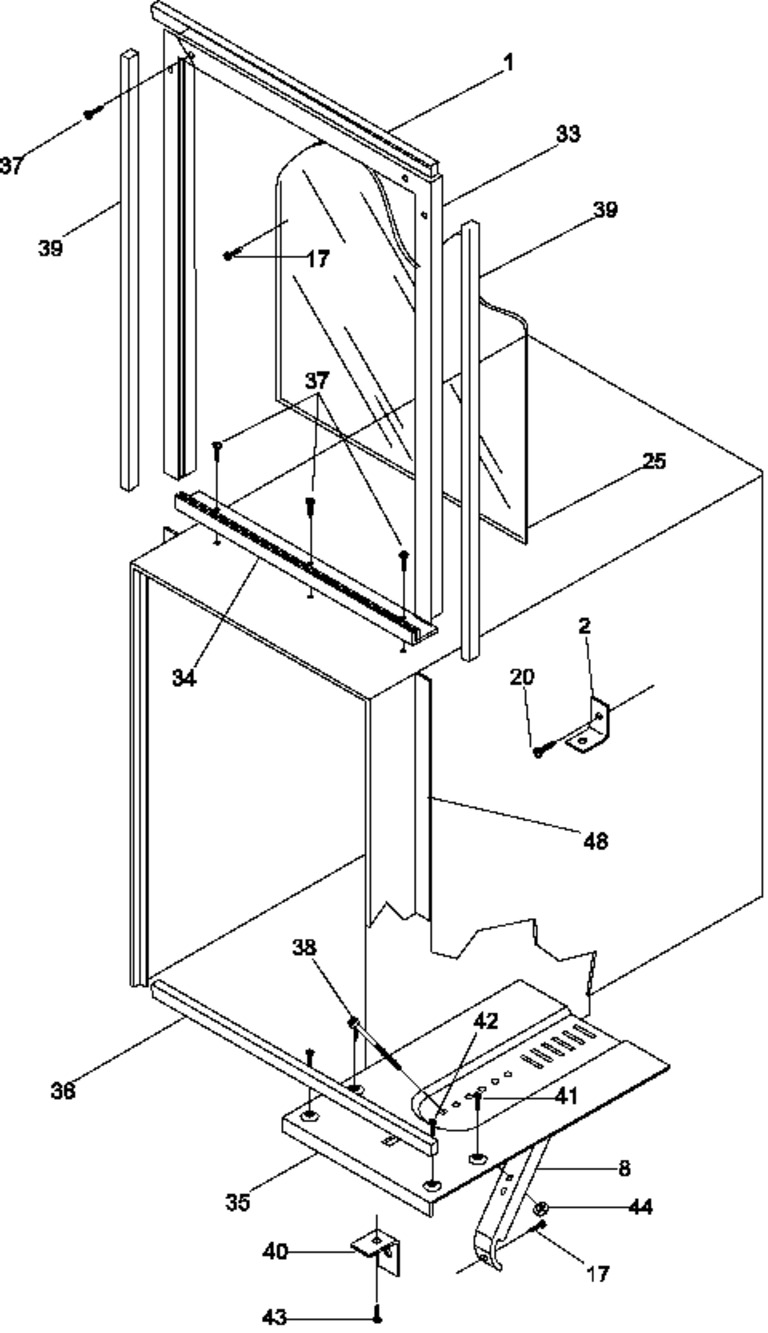 1
33
37
39
39
17
37
25
34
2
20
48
38
42
41
36
8
35
44
40
17
43