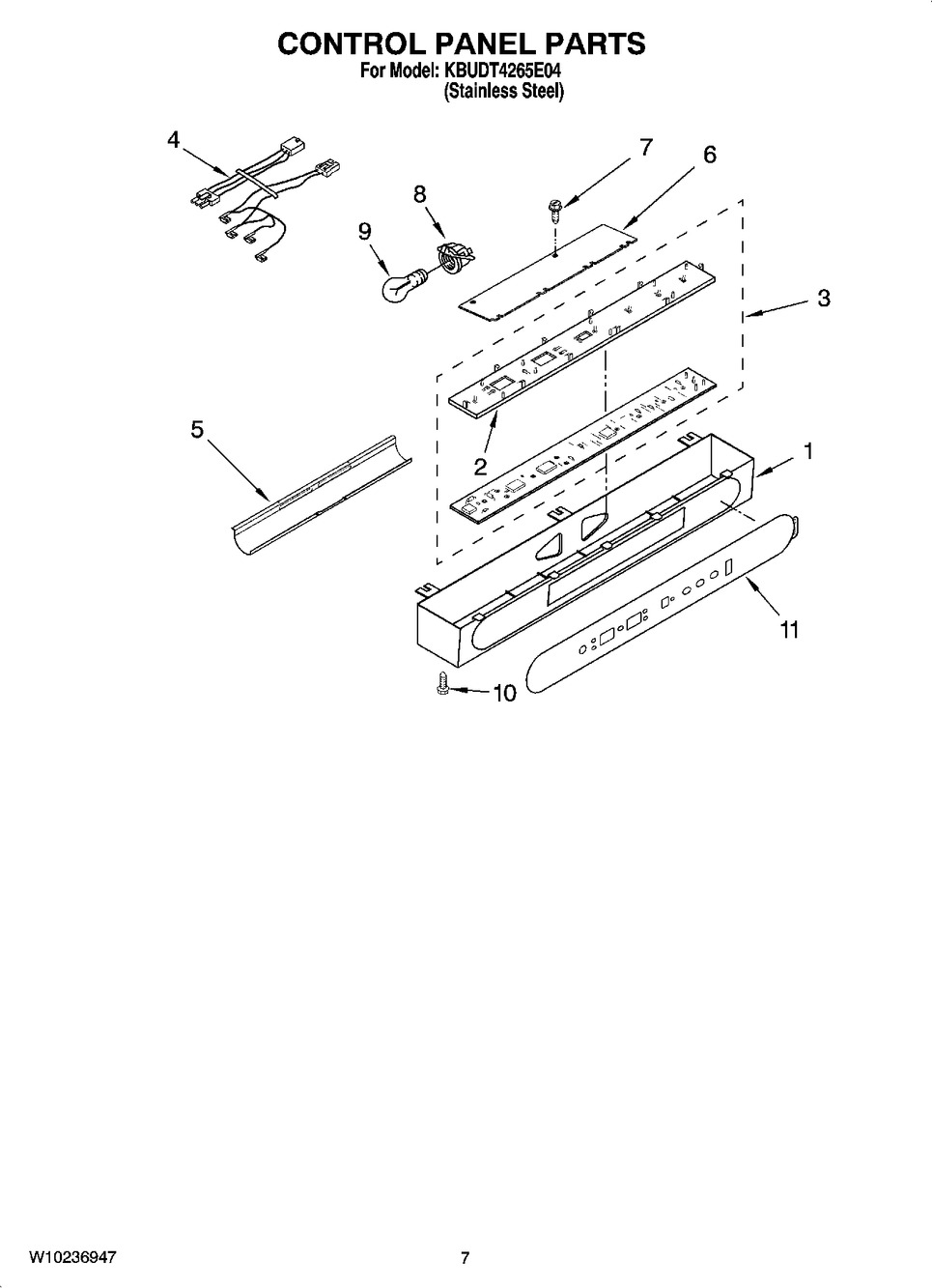 CONTROL PANEL PARTS
For Model: KBUDT4265E04
(Stainless Steel)

4
7
6
8
9
3
5
2
1
11
10

W10236947
7