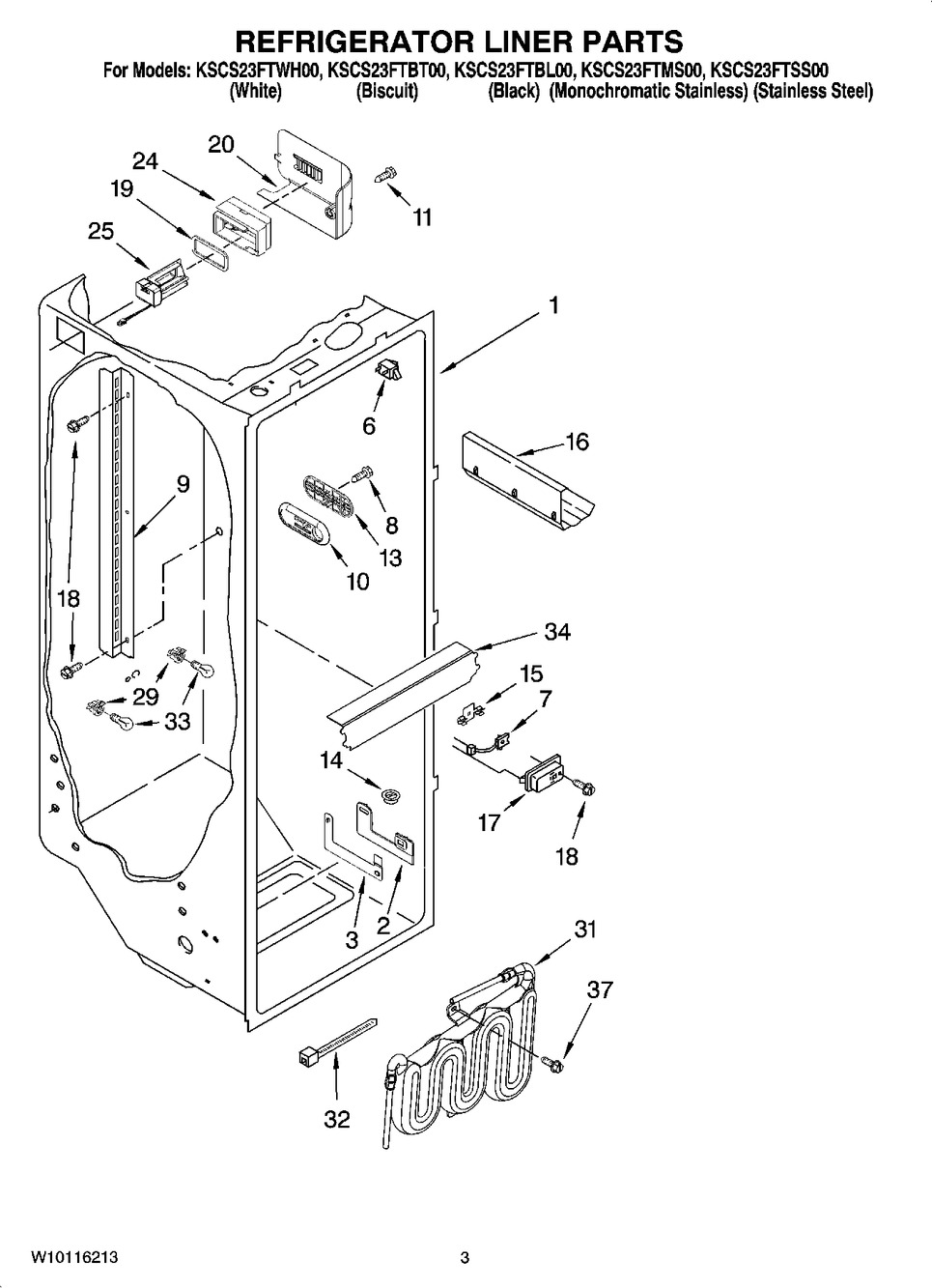 REFRIGERATOR LINER PARTS

For Models: KSCS23FTWH00, KSCS23FTBT00, KSCS23FTBL00, KSCS23FTMS00, KSCS23FTSS00
(White) (Biscuit) (Black) (Monochromatic Stainless) (Stainless Steel)

20
24
19
25
11
1
6
16
9
8
13
10
18
34
15
7
29
33
14
17
18
3
2
31
37
32

W10116213

3