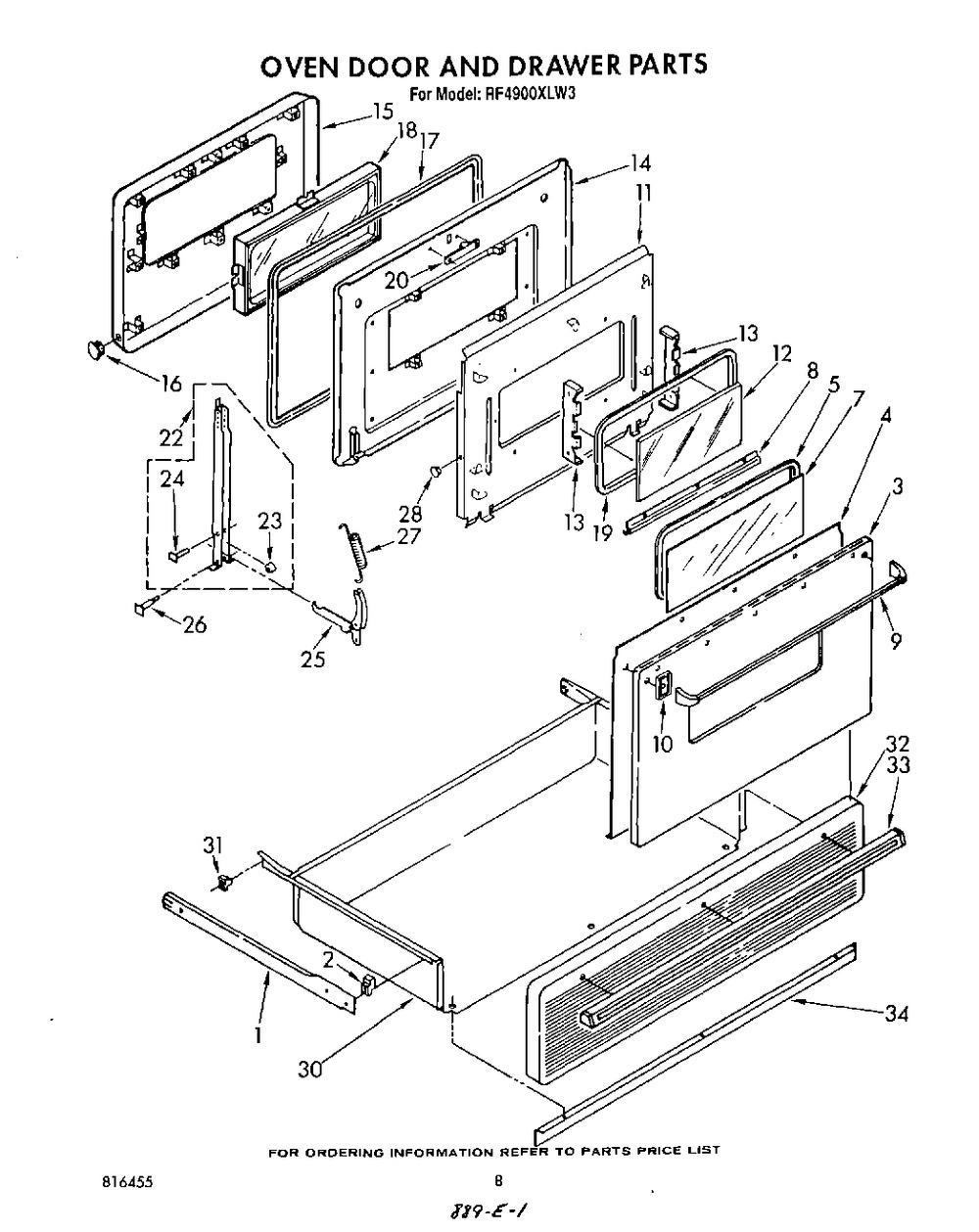 OVEN DOOR AND DRAWER PARTS
For Model: RF4900XLW3

15
18
17
14
11
20
13
12
8
5
7
4
3
16
22
24
23
28
27
13
19
9
26
25
10
32
33
31
2
1
30
34

FOR ORDERING INFORMATION REFER TO PARTS PRICE LIST

816455

8

889-E-1