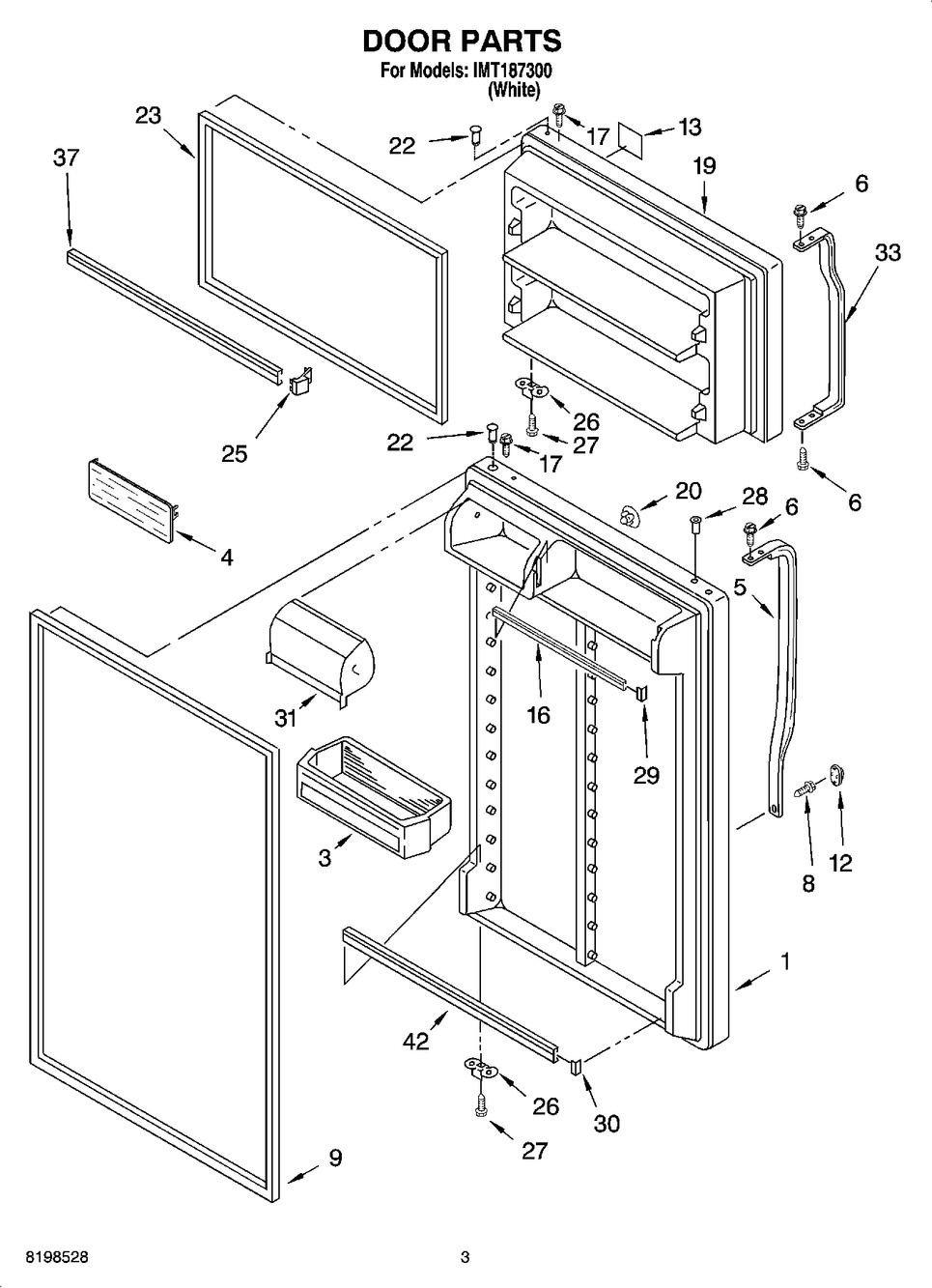 DOOR PARTS
For Models: IMT187300
(White)

23
37
22
17
13
19
6
33
25
26
22
27
17
6
4
20
28
6
5
31
16
29
3
8
12
1
42
26
30
27
9

8198528
3