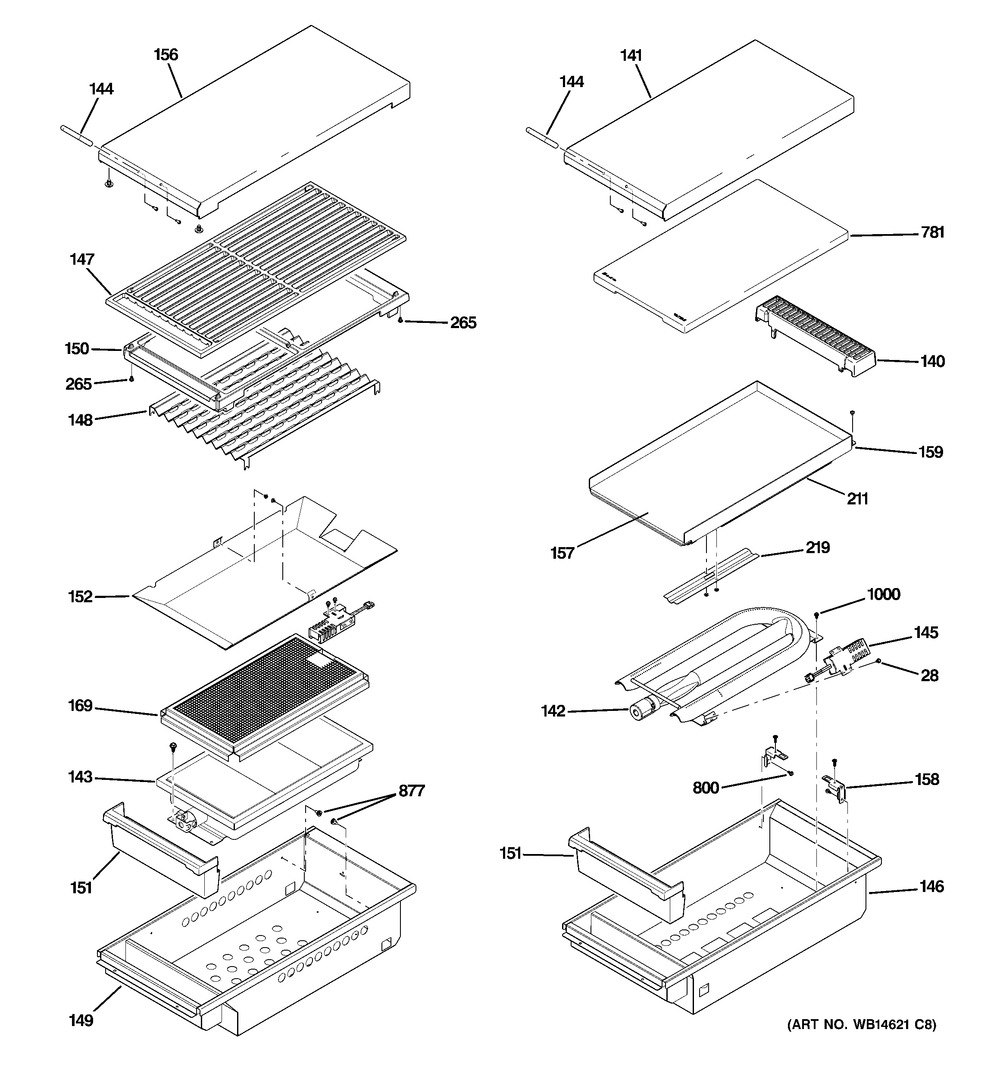 156
144
147
265
150
265
148
152
169
143
877
151
149
141
144
781
140
159
211
157
219
1000
145
28
142
800
158
151
146
(ART NO. WB14621 C8)