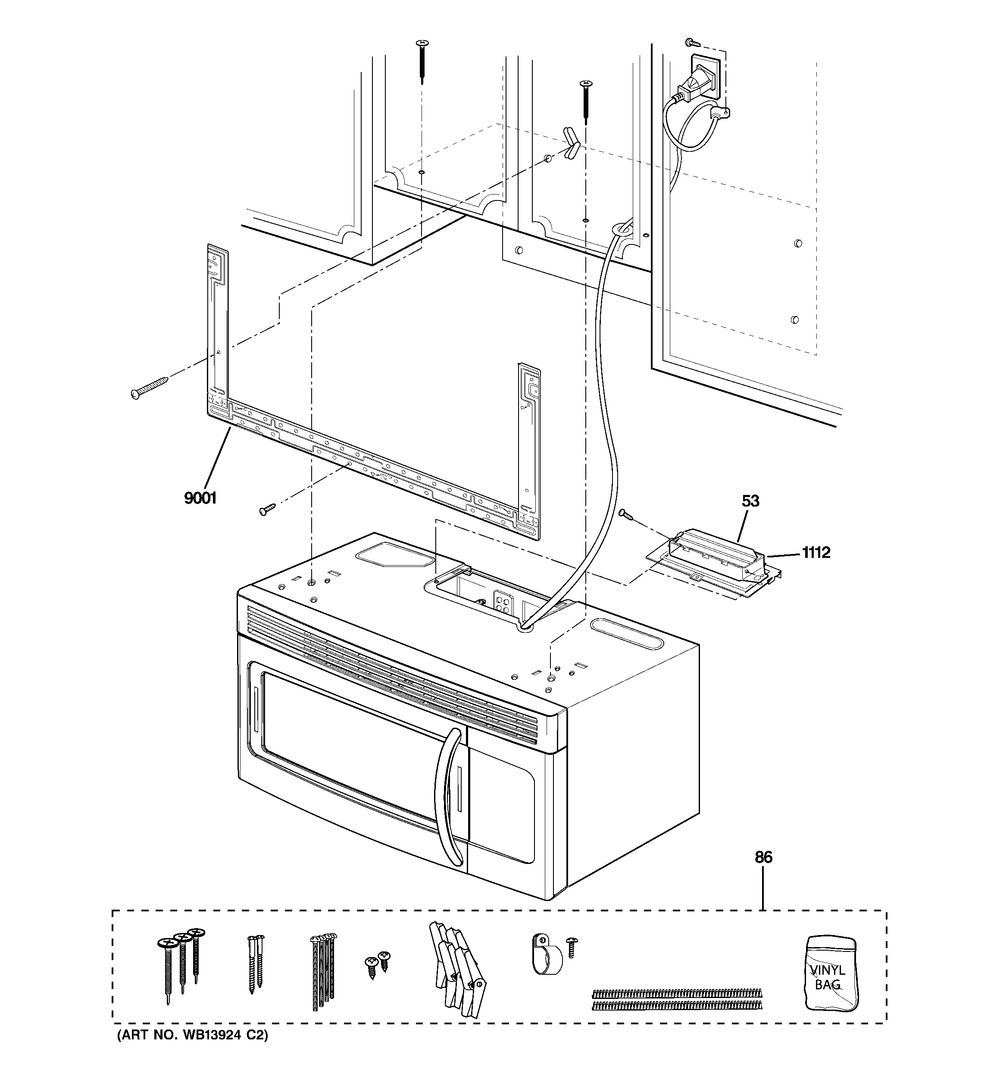 9001

53

1112

86

VINYL BAG

(ART NO. WB13924 C2)