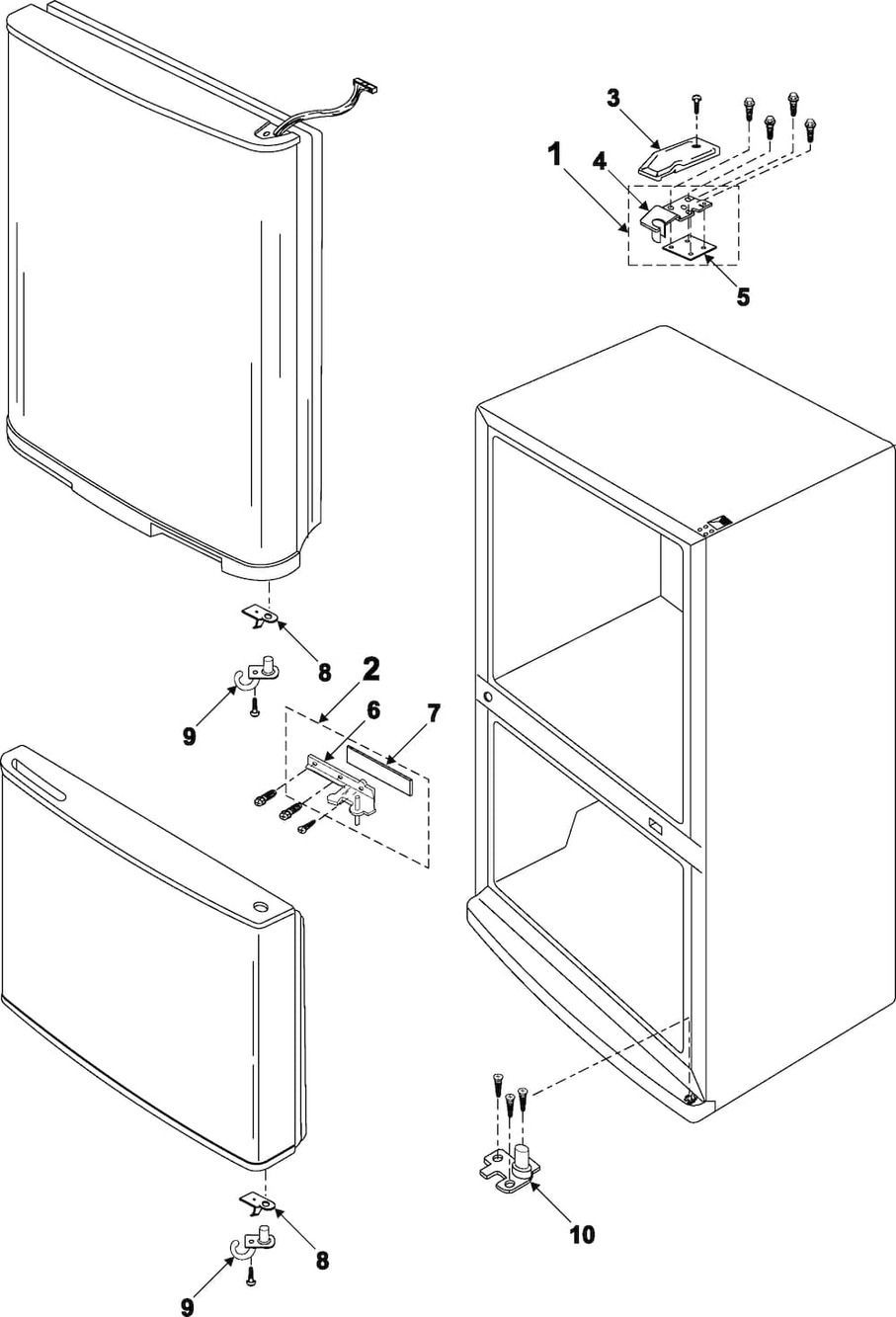 3
1
4
5
8
2
9
6
7
8
9
10