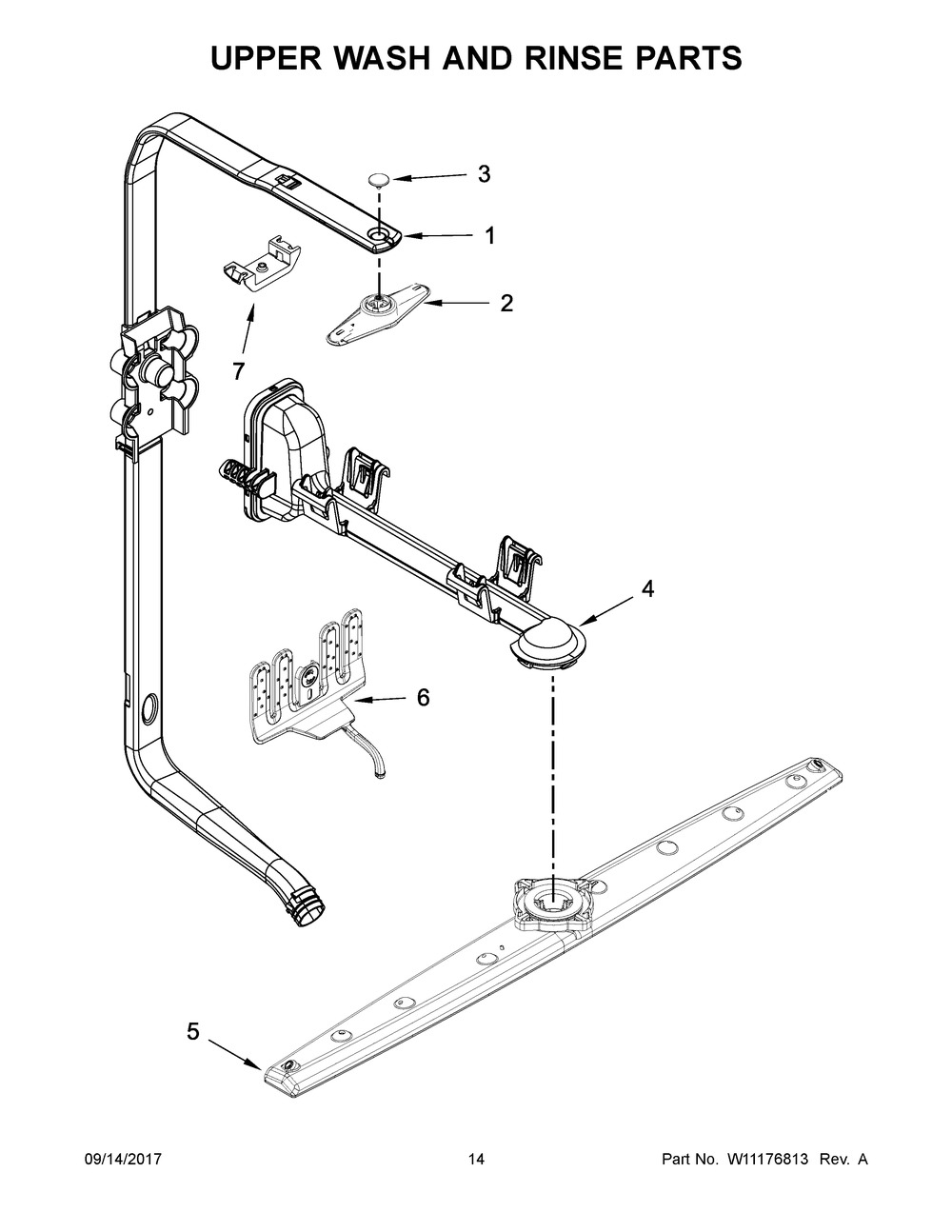 UPPER WASH AND RINSE PARTS

3

1

2

7

4

6

5

09/14/2017

14

Part No. W11176813 Rev. A