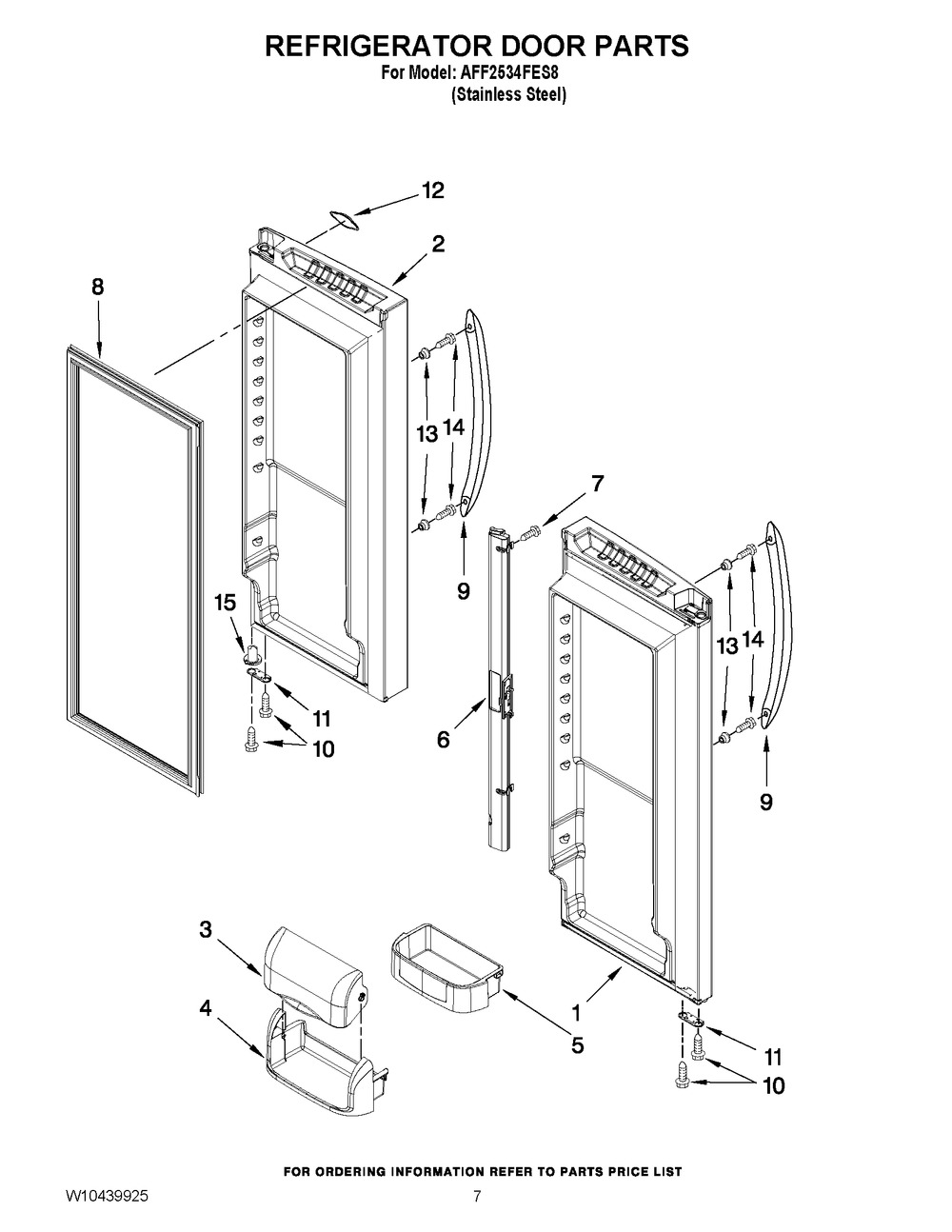 REFRIGERATOR DOOR PARTS
For Model: AFF2534FES8
(Stainless Steel)

12
2
8
13
14
7
9
15
13
14
11
10
6
9
3
4
5
1
11
10

FOR ORDERING INFORMATION REFER TO PARTS PRICE LIST

W10439925
7