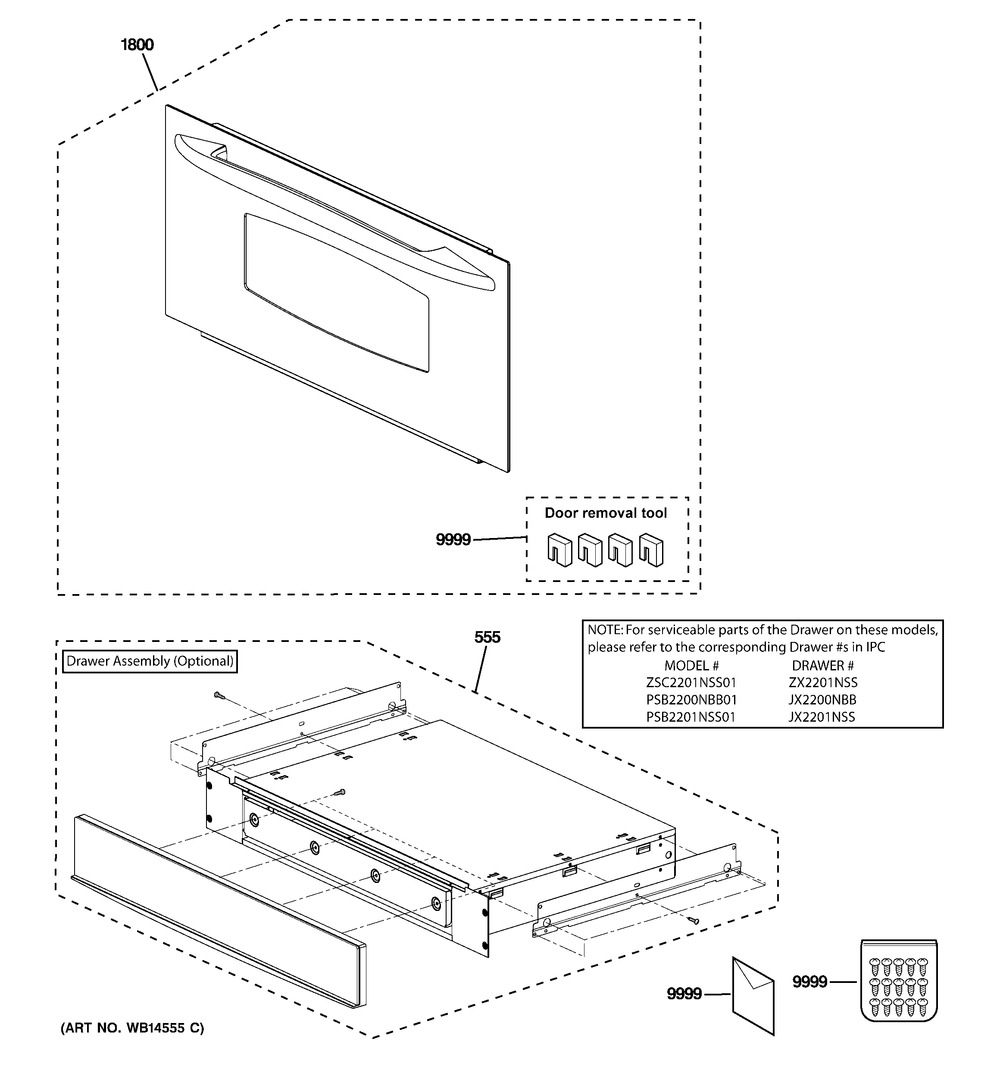 1800

Door removal tool

9999

555

Drawer Assembly (Optional)

NOTE: For serviceable parts of the Drawer on these models, please refer to the corresponding Drawer #s in IPC

| MODEL # | DRAWER # |
|---|---|
| ZSC2201NSS01 | ZX2201NSS |
| PSB2200NBB01 | JX2200NBB |
| PSB2201NSS01 | JX2201NSS |

9999

9999

(ART NO. WB14555 C)