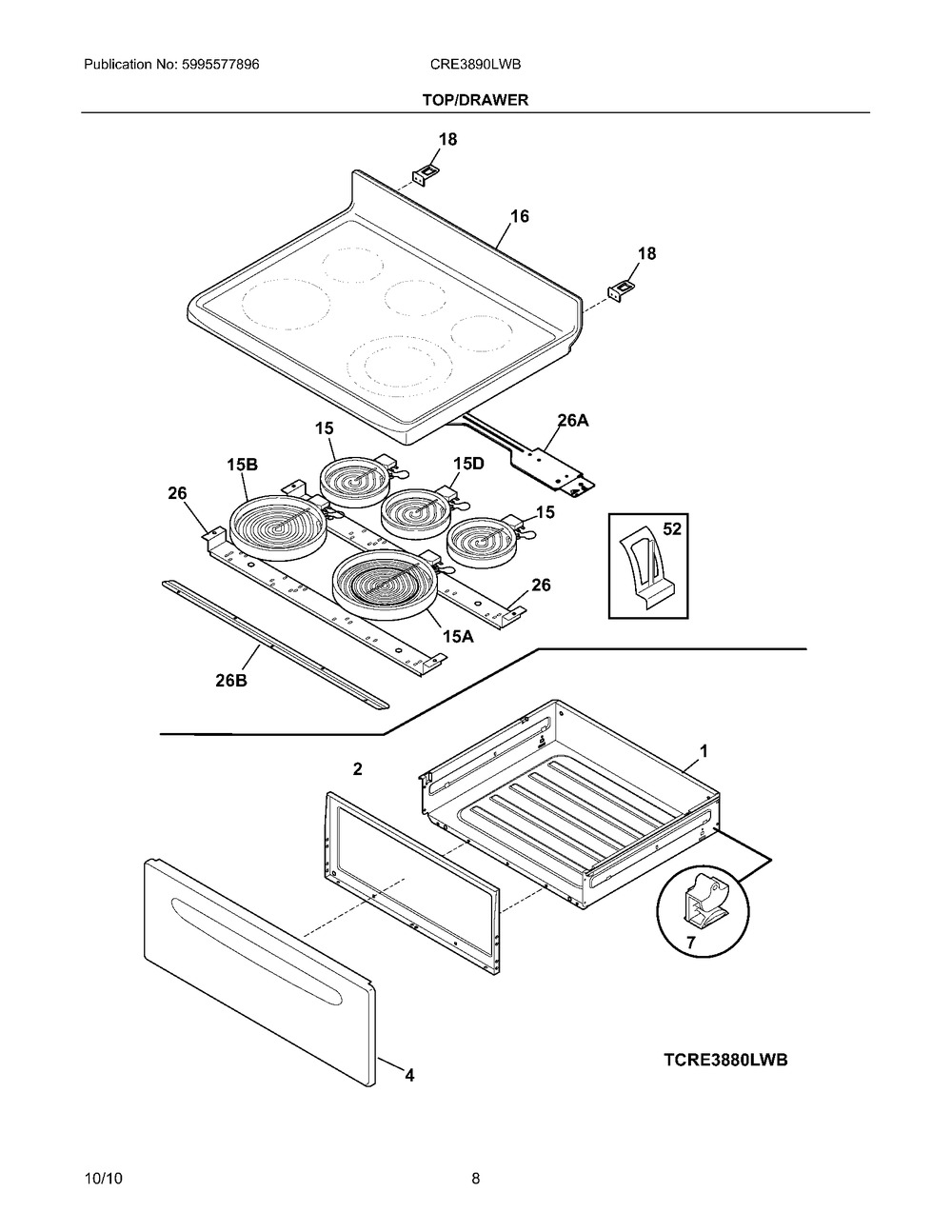 Publication No: 5995577896
CRE3890LWB
TOP/DRAWER

18
16
18
26A
15
15B
15D
26
15
52
26
15A
26B
2
1
7
4
TCRE3880LWB

10/10
8