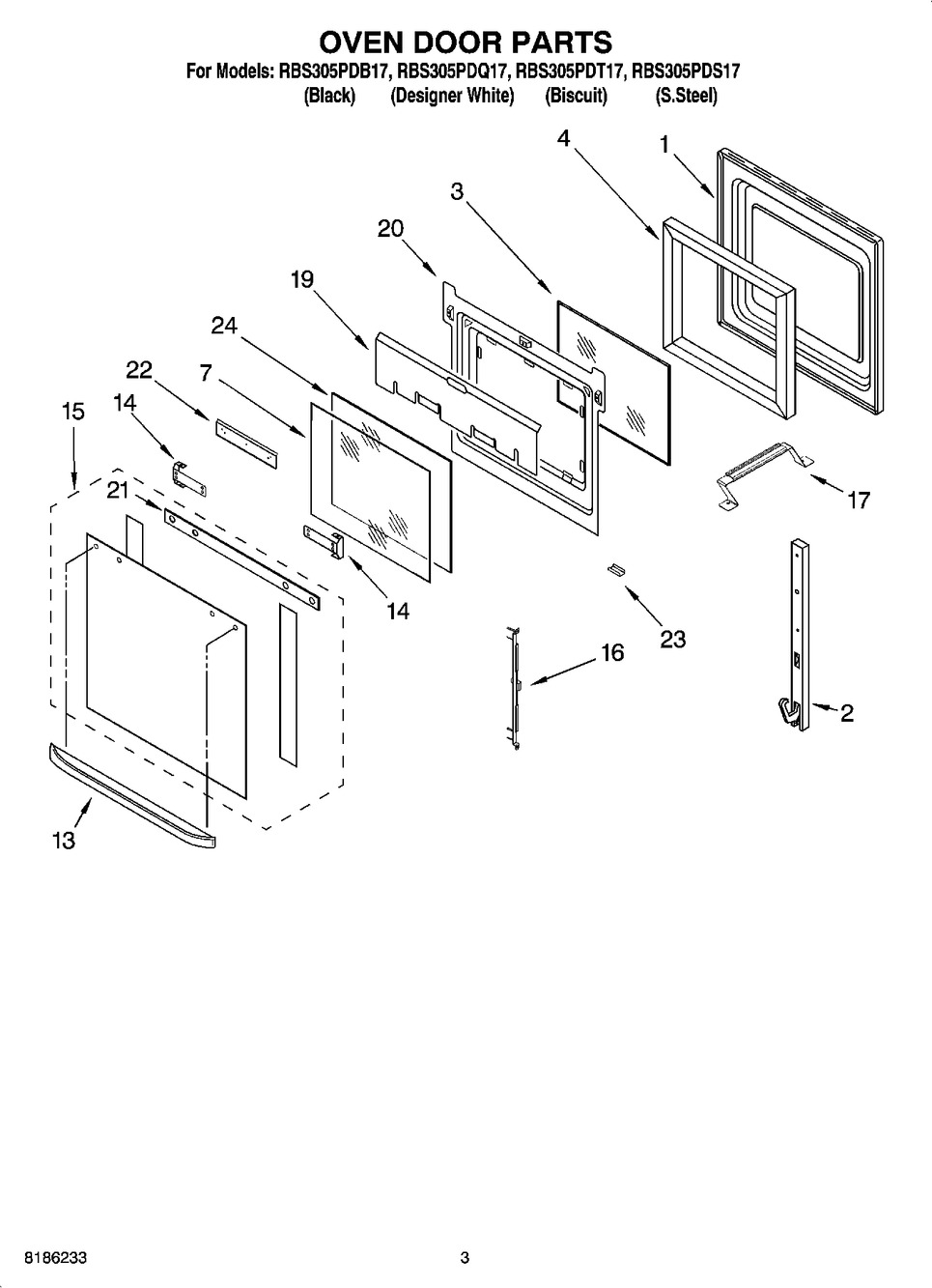 OVEN DOOR PARTS
For Models: RBS305PDB17, RBS305PDQ17, RBS305PDT17, RBS305PDS17
(Black) (Designer White) (Biscuit) (S.Steel)

4
1
3
20
19
24
22
7
15
14
21
17
14
23
16
2
13

8186233
3