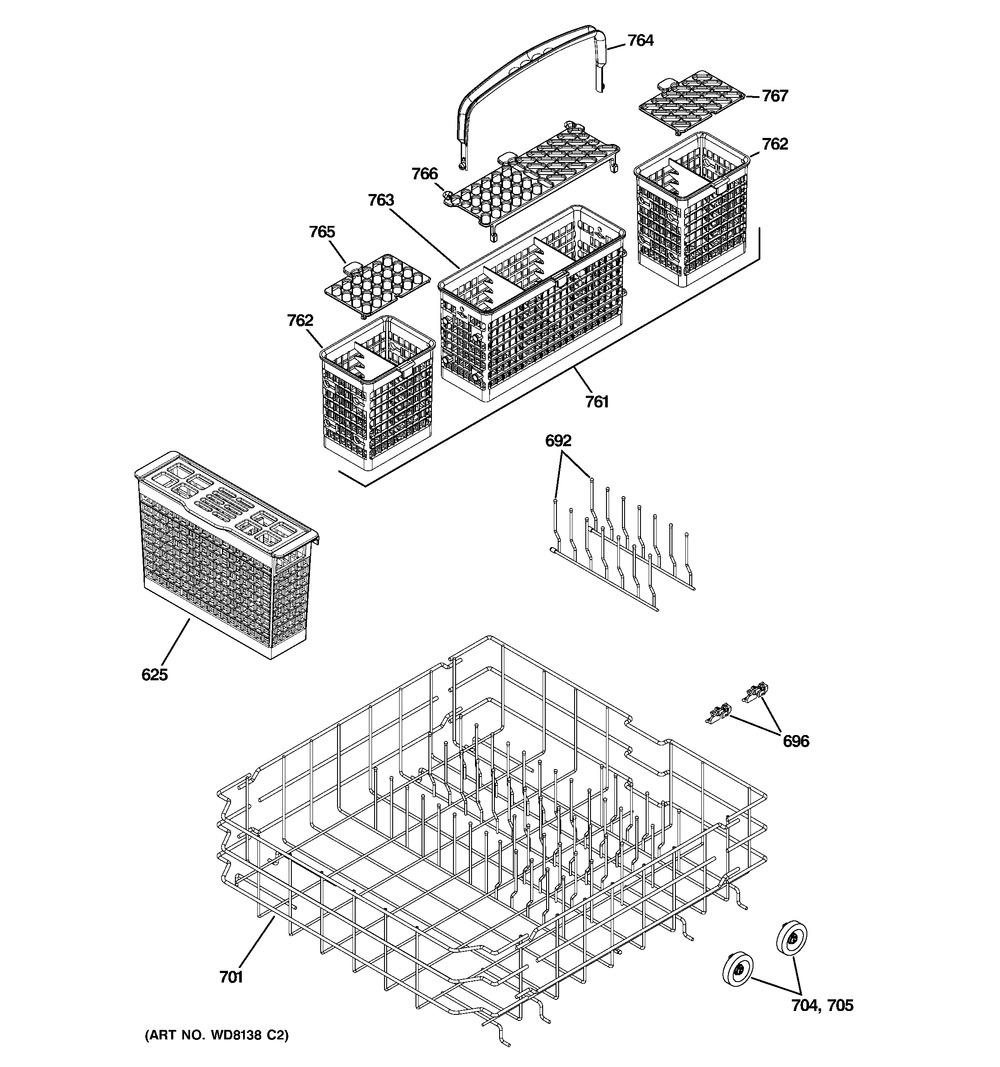 764

767

762

766

763

765

762

761

692

625

696

701

704, 705

(ART NO. WD8138 C2)