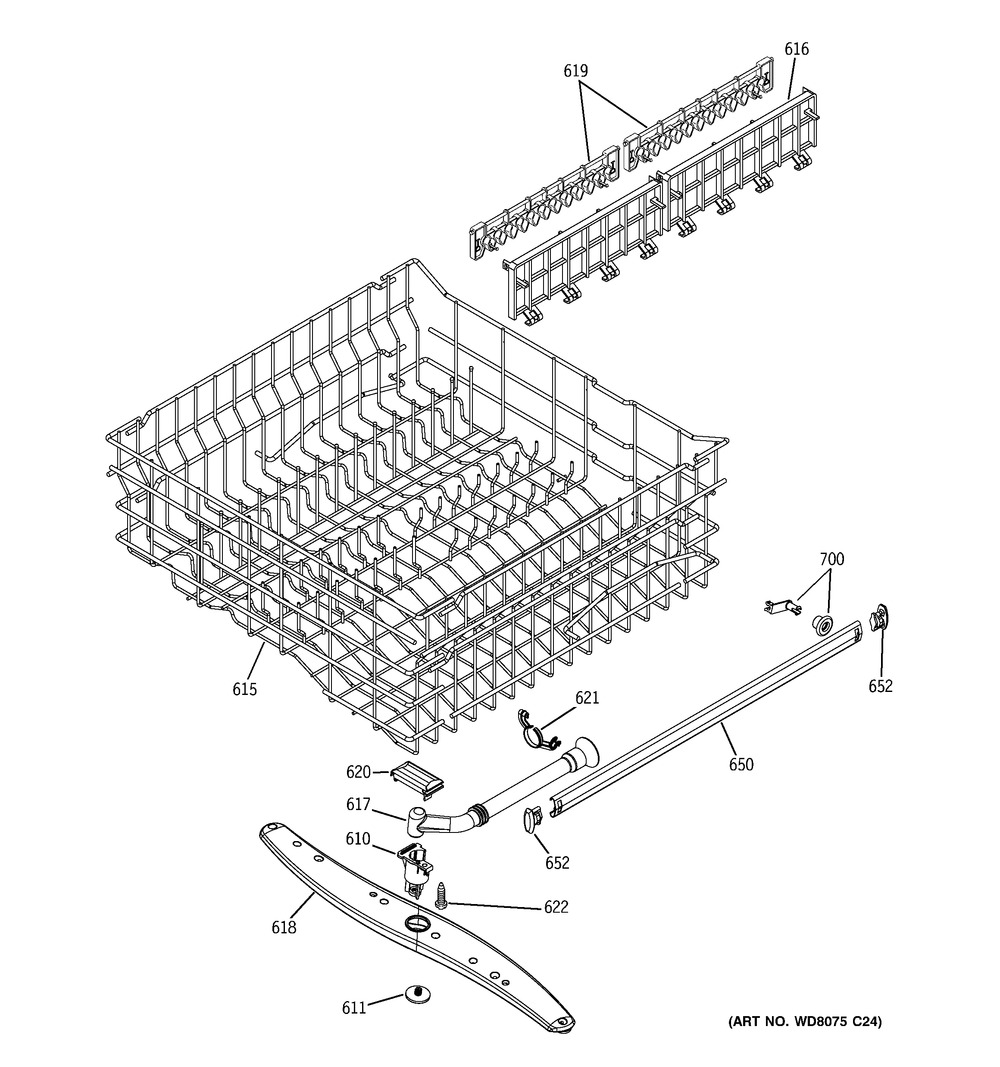 619
616
700
615
652
621
650
620
617
610
652
622
618
611
(ART NO. WD8075 C24)