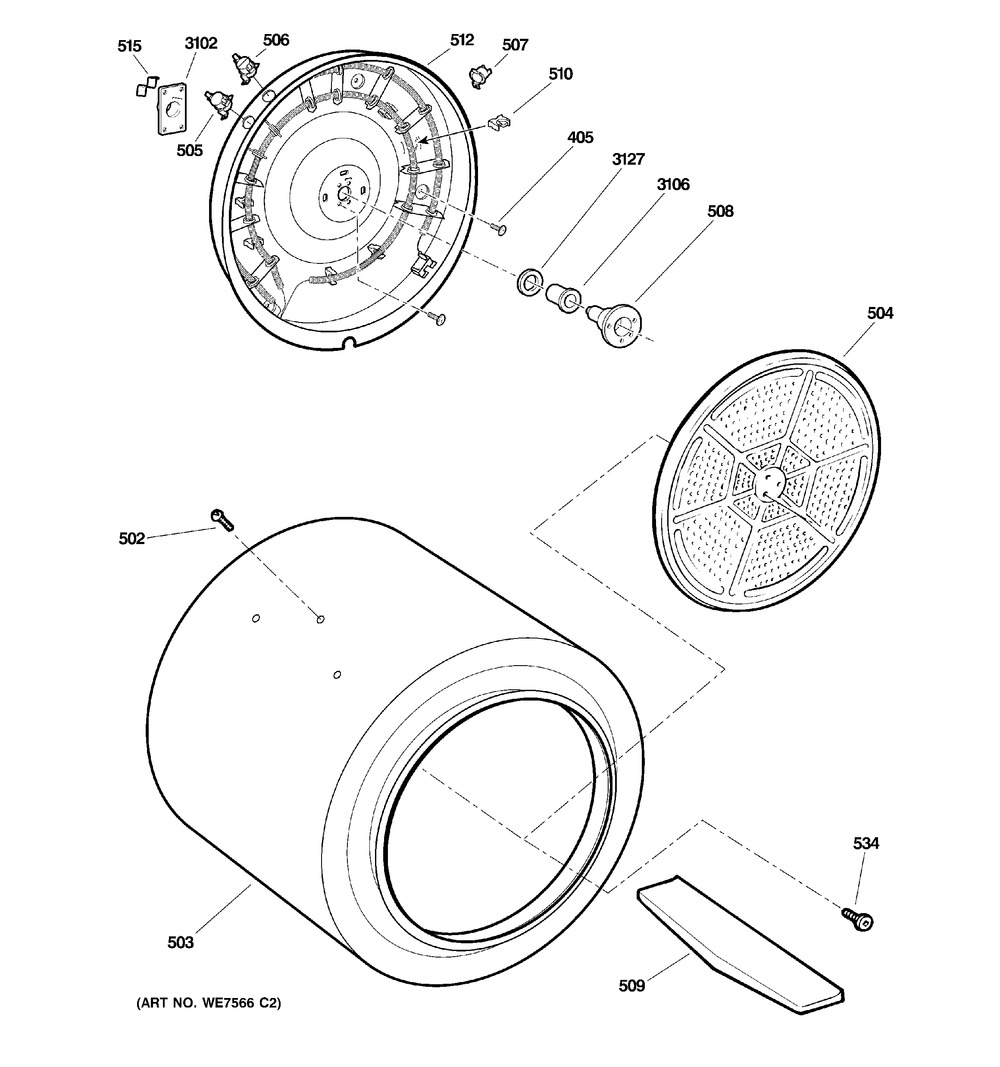 515
3102
506
512
507
510
505
405
3127
3106
508
504
502
534
503
509
(ART NO. WE7566 C2)