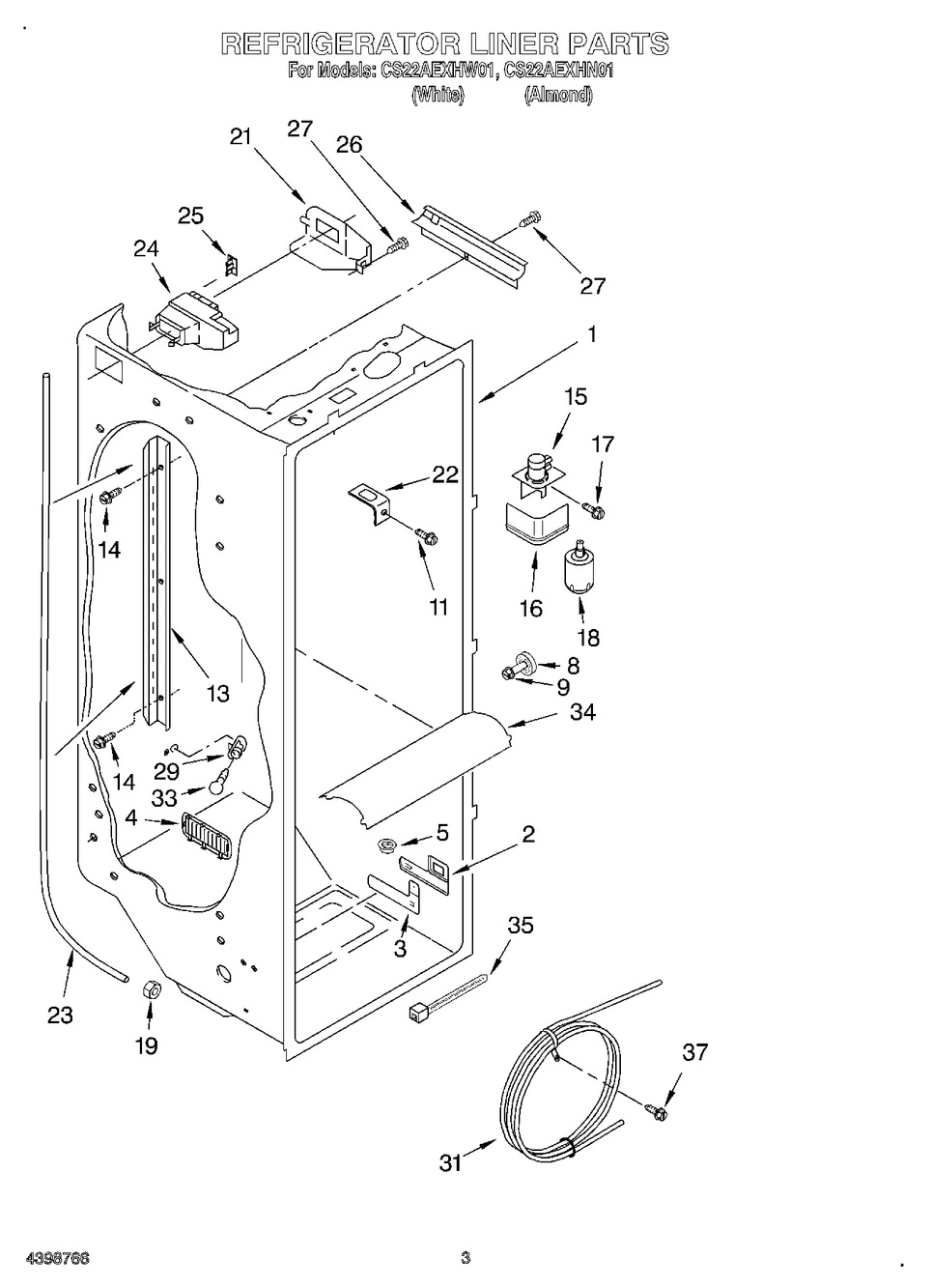 REFRIGERATOR LINER PARTS
For Models: CS22AEXHW01, CS22AEXHN01
(White) (Almond)

21
27
26
25
24
27
1
15
17
22
14
11
16
18
13
8
9
34
14
29
33
4
5
2
3
35
23
19
37
31

4398766
3