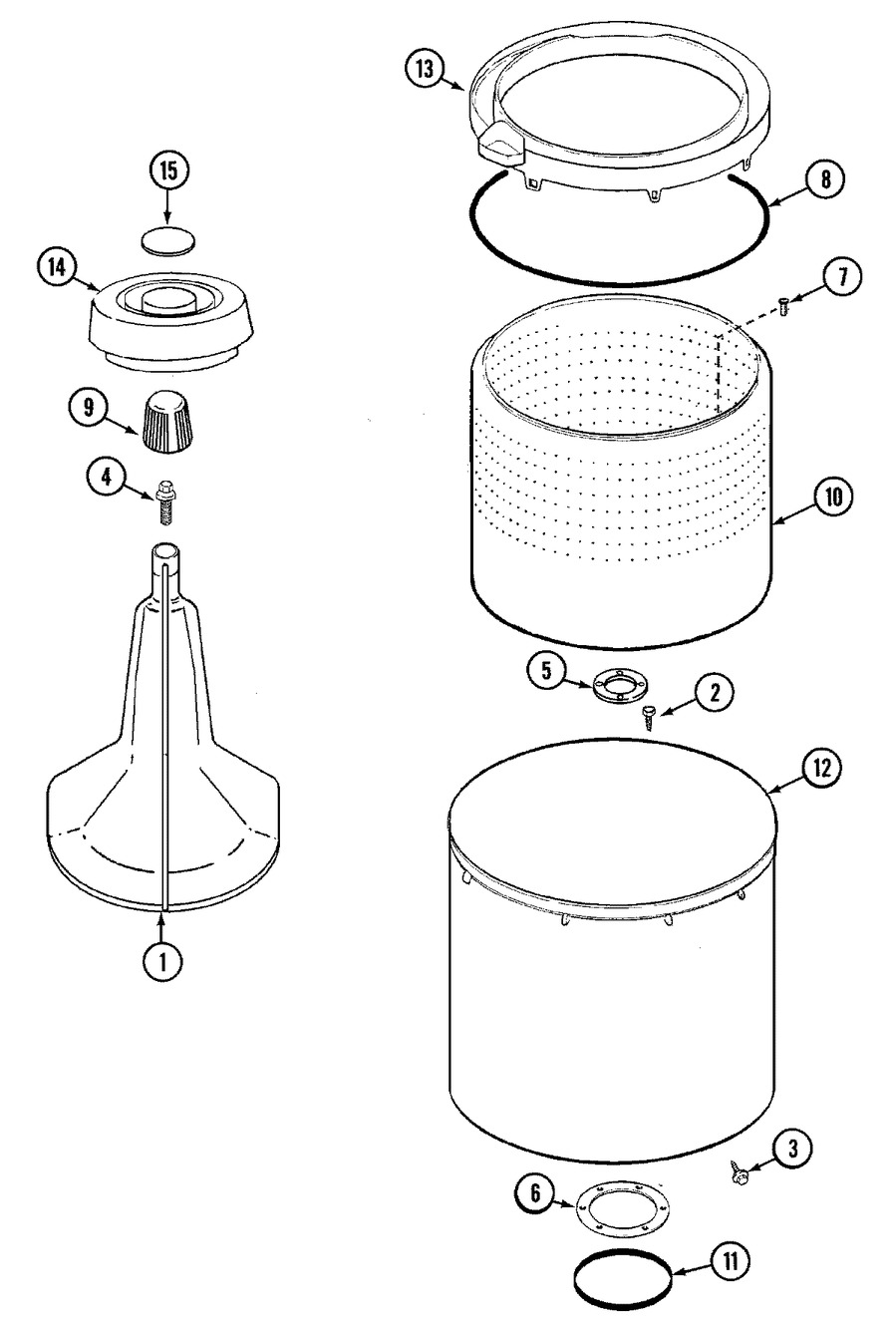 13
15
8
14
7
9
4
10
5
2
12
1
3
6
11