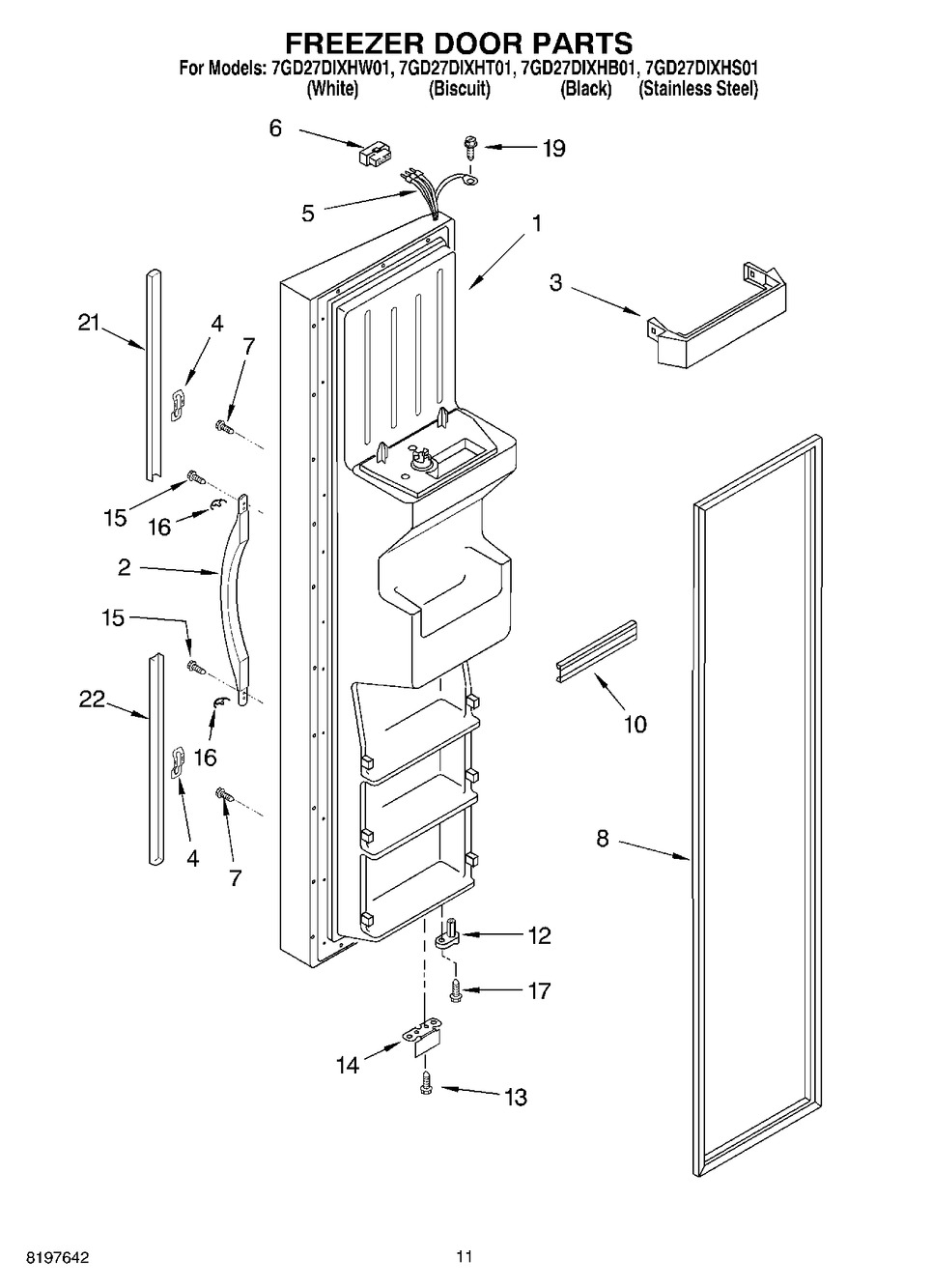 FREEZER DOOR PARTS
For Models: 7GD27DIXHW01, 7GD27DIXHT01, 7GD27DIXHB01, 7GD27DIXHS01
(White) (Biscuit) (Black) (Stainless Steel)

6
19
5
1
3
21
4
7
15
16
2
15
22
16
4
7
10
8
12
17
14
13

8197642
11