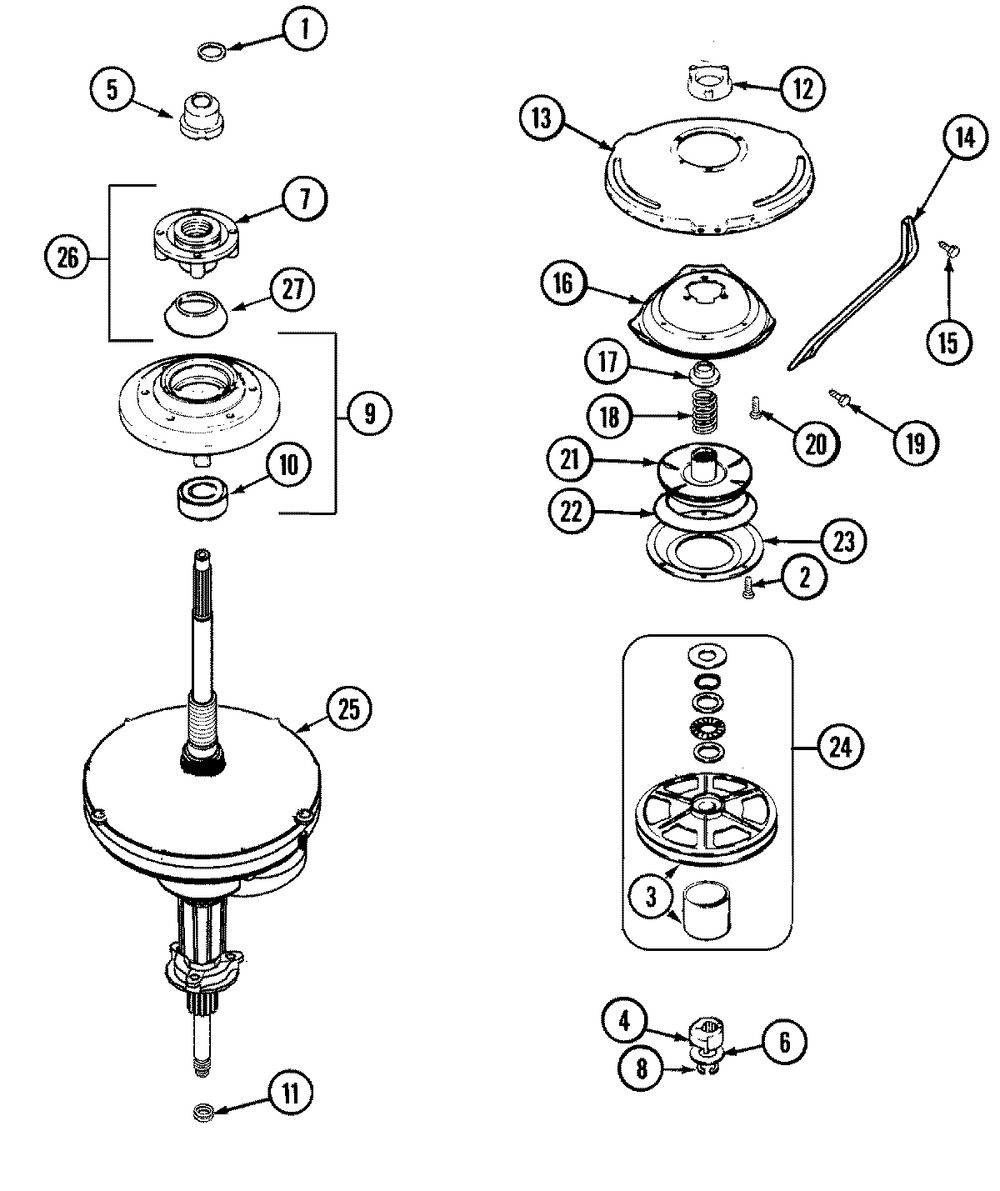 1
5
7
26
27
9
10
25
11
12
13
14
15
16
17
18
20
19
21
22
23
2
24
3
4
6
8