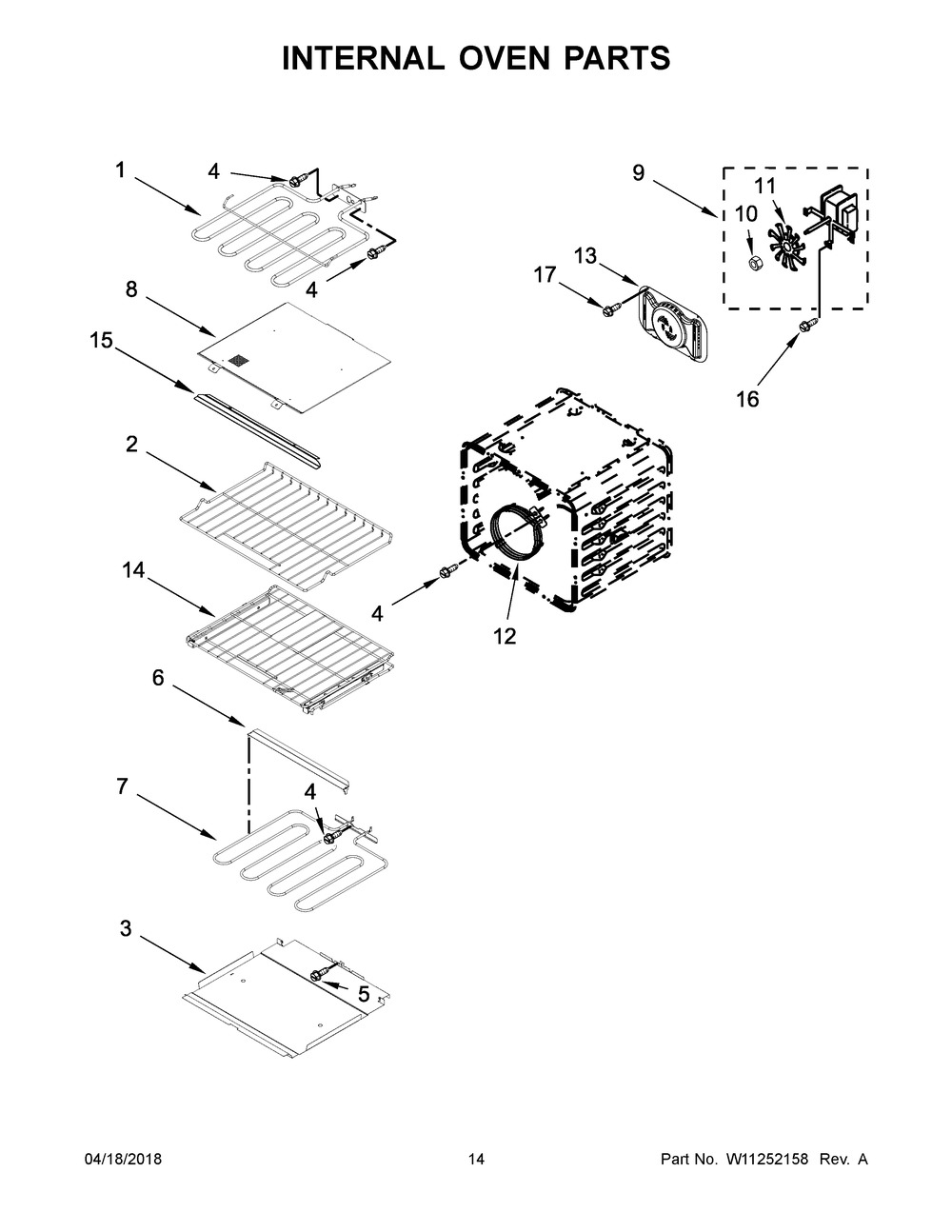 INTERNAL OVEN PARTS

1
4
4
8
15
2
14
6
7
4
3
5
9
11
10
13
17
16
4
12

04/18/2018
14
Part No. W11252158 Rev. A