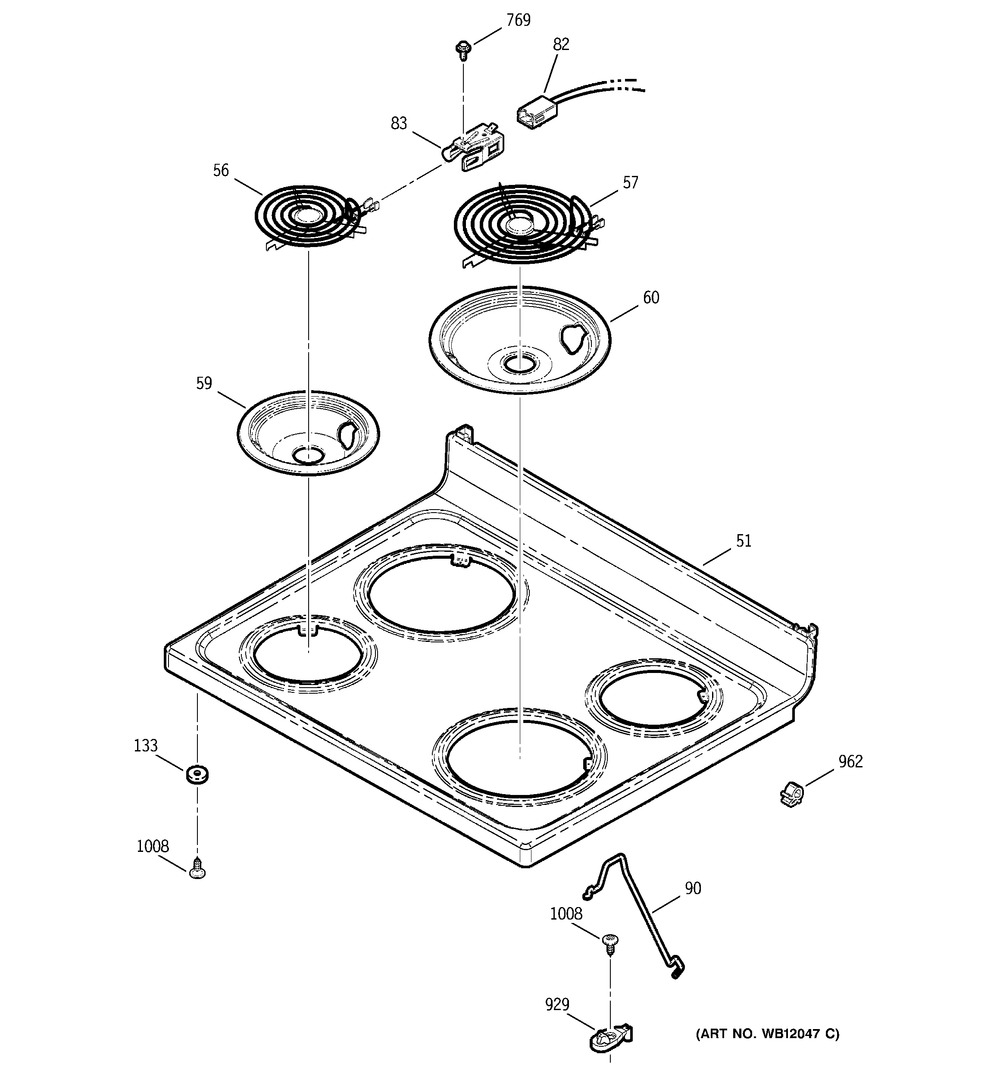 769
82
83
56
57
60
59
51
133
962
1008
90
1008
929
(ART NO. WB12047 C)